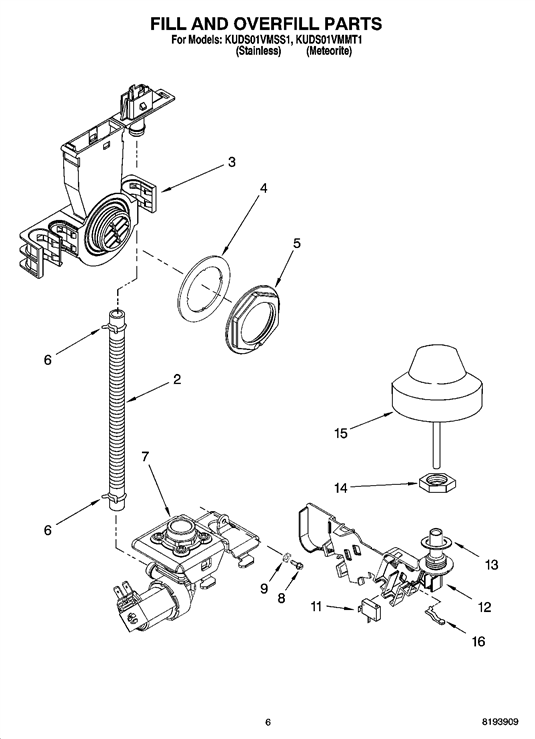 FILL AND OVERFILL PARTS
For Models: KUDS01VMSS1, KUDS01VMMT1
(Stainless) (Meteorite)

3
4
5
6
2
15
7
14
6
13
9
8
11
12
16

6
8193909