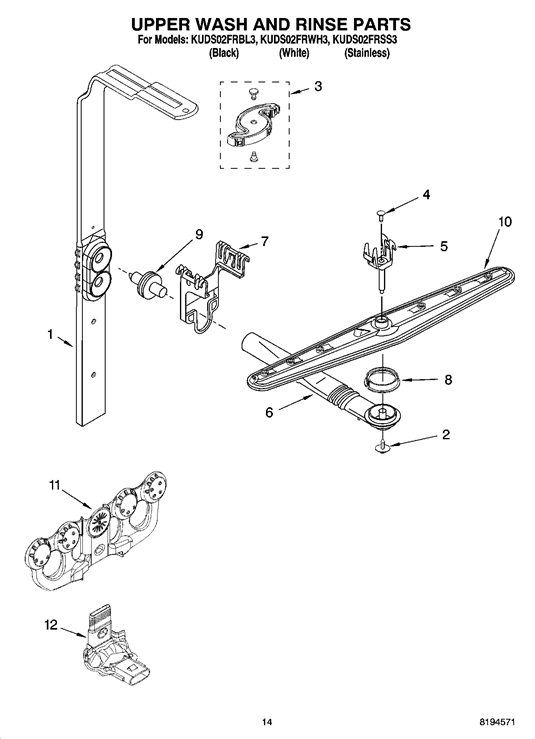 UPPER WASH AND RINSE PARTS
For Models: KUDS02FRBL3, KUDS02FRWH3, KUDS02FRSS3
(Black) (White) (Stainless)

3

4

10

9

7

5

1

8

6

2

11

12

14

8194571