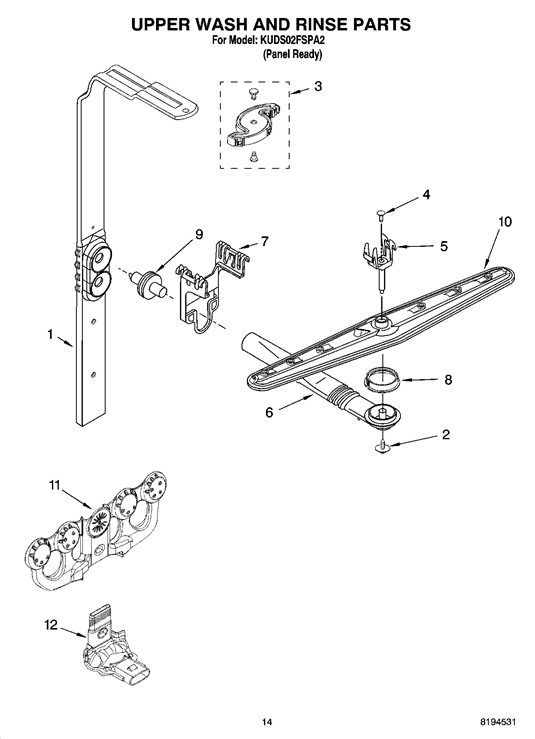 UPPER WASH AND RINSE PARTS
For Model: KUDS02FSPA2
(Panel Ready)

3
4
10
9
7
5
1
8
6
2
11
12

14
8194531