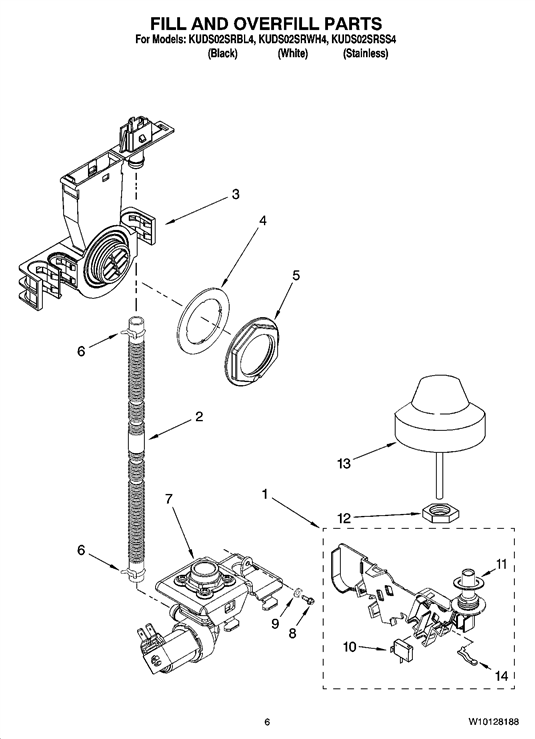 FILL AND OVERFILL PARTS
For Models: KUDS02SRBL4, KUDS02SRWH4, KUDS02SRSS4
(Black) (White) (Stainless)

3
4
5
6
2
13
1
12
7
6
11
9
8
10
14

6

W10128188