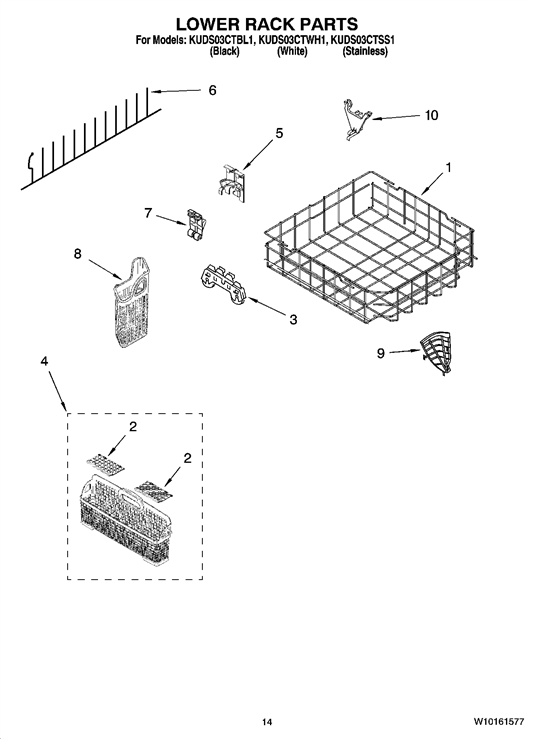 LOWER RACK PARTS
For Models: KUDS03CTBL1, KUDS03CTWH1, KUDS03CTSS1
(Black) (White) (Stainless)

6
10
5
1
7
8
3
9
4
2
2

14
W10161577