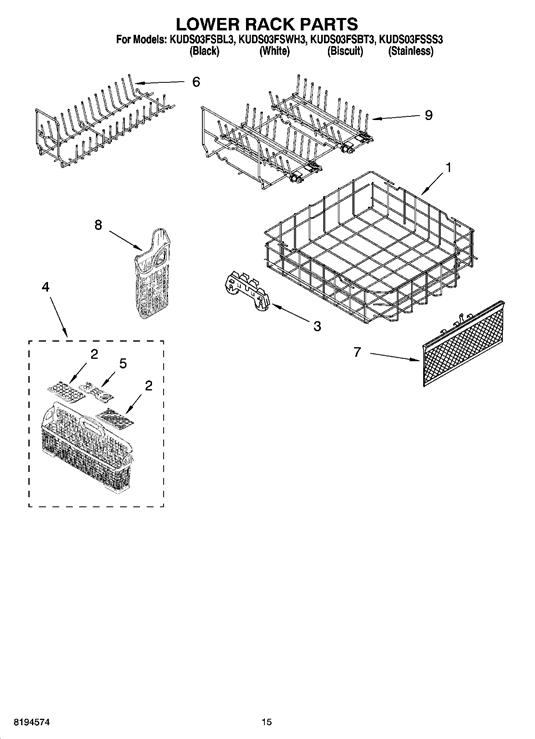 LOWER RACK PARTS

For Models: KUDS03FSBL3, KUDS03FSWH3, KUDS03FSBT3, KUDS03FSSS3
(Black) (White) (Biscuit) (Stainless)

6

9

1

8

4

3

7

2

5

2

8194574

15