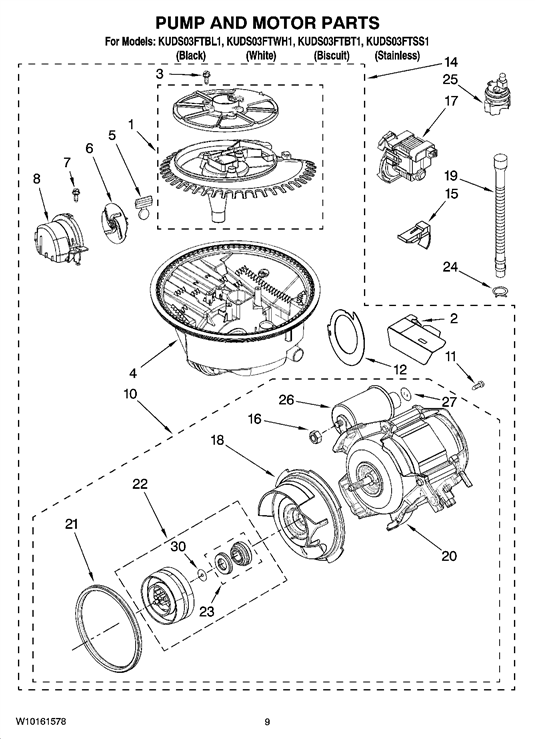 PUMP AND MOTOR PARTS

For Models: KUDS03FTBL1, KUDS03FTWH1, KUDS03FTBT1, KUDS03FTSS1
(Black) (White) (Biscuit) (Stainless)

3
14
25
17
1
5
6
7
8
19
15
24
2
11
4
12
10
26
27
16
18
22
21
30
23
20

W10161578

9