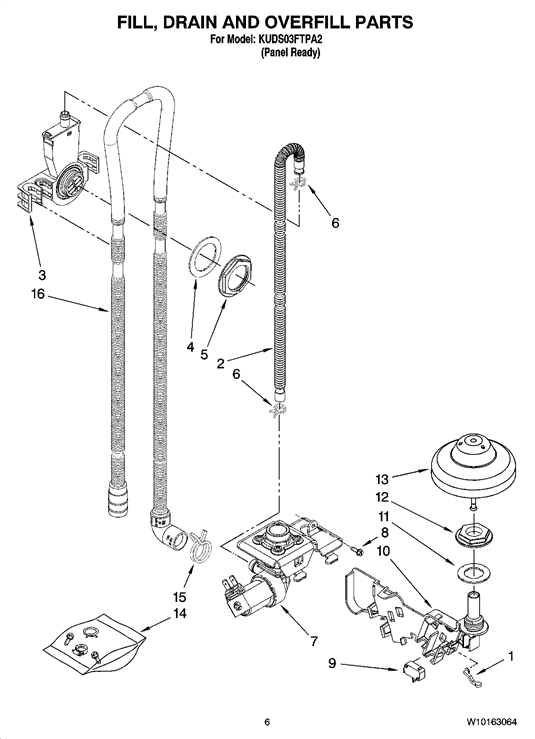 FILL, DRAIN AND OVERFILL PARTS
For Model: KUDS03FTPA2
(Panel Ready)

6
3
16
4
5
2
6
13
12
11
8
10
15
14
7
9
1

6

W10163064