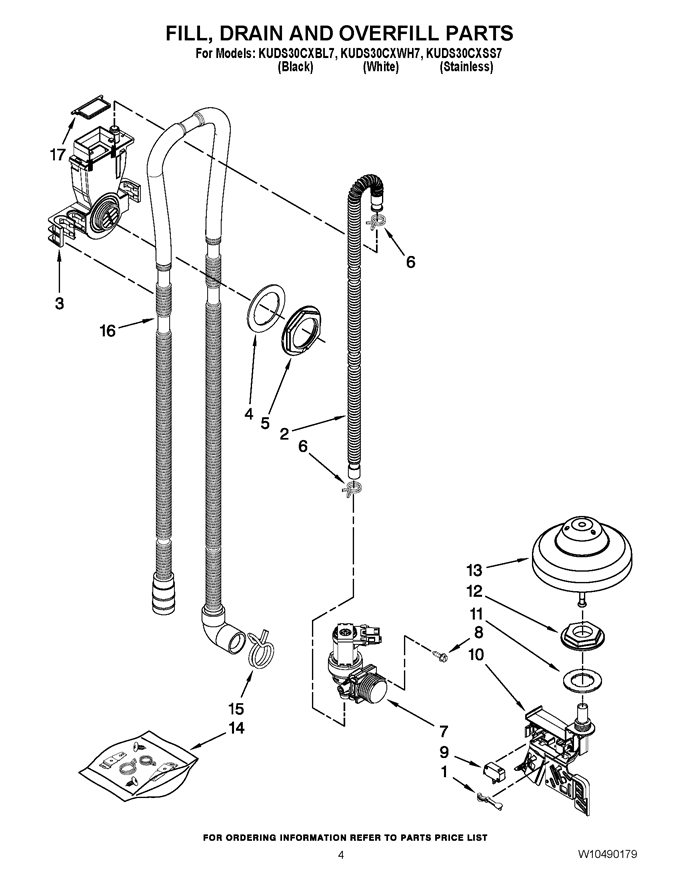 FILL, DRAIN AND OVERFILL PARTS
For Models: KUDS30CXBL7, KUDS30CXWH7, KUDS30CXSS7
(Black) (White) (Stainless)

17

3

16

6

4

5

2

6

13

12

11

8

10

15

14

7

9

1

FOR ORDERING INFORMATION REFER TO PARTS PRICE LIST

4

W10490179