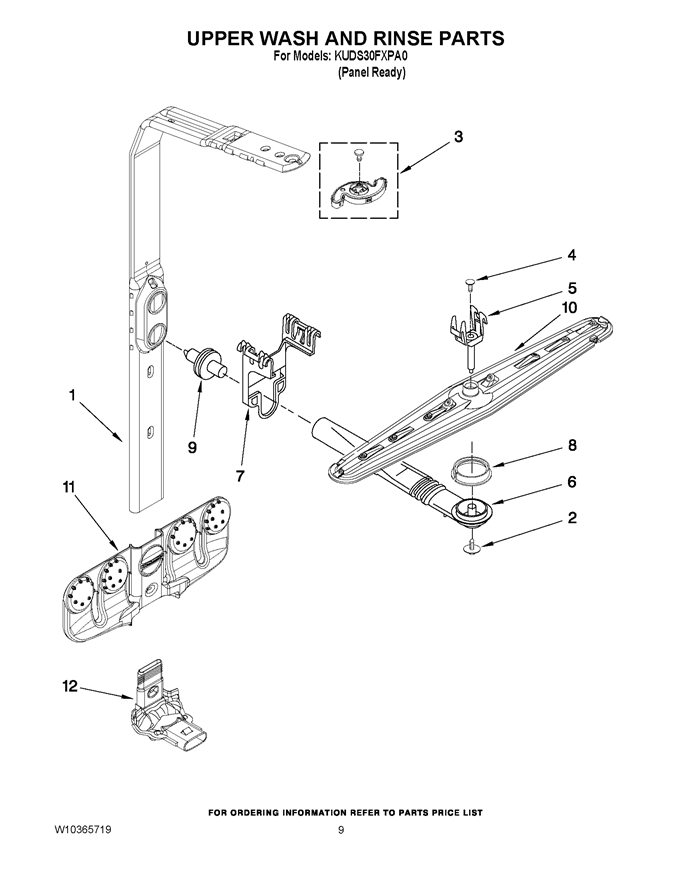 UPPER WASH AND RINSE PARTS
For Models: KUDS30FXPA0
(Panel Ready)

3

4

5

10

1

9

7

8

6

2

11

12

FOR ORDERING INFORMATION REFER TO PARTS PRICE LIST

W10365719

9