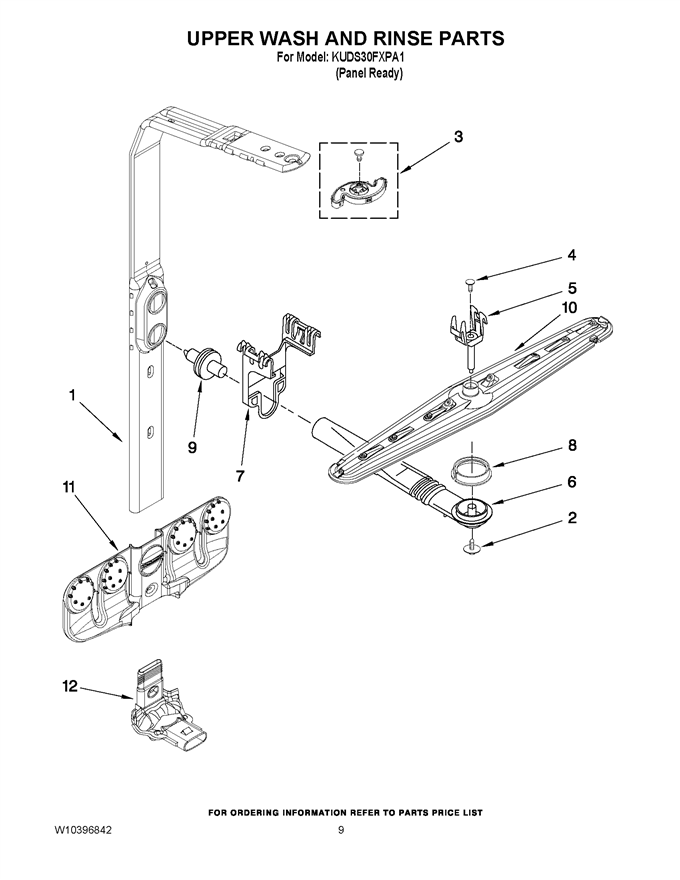 UPPER WASH AND RINSE PARTS
For Model: KUDS30FXPA1
(Panel Ready)

3

4

5

10

1

9

7

8

6

2

11

12

FOR ORDERING INFORMATION REFER TO PARTS PRICE LIST

W10396842

9