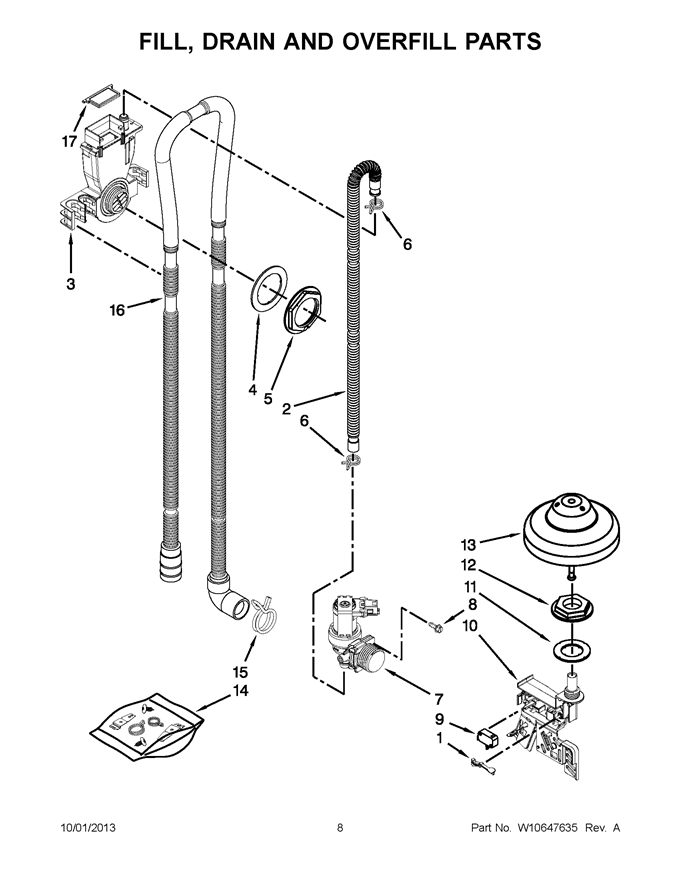 FILL, DRAIN AND OVERFILL PARTS

17

3

16

6

4

5

2

6

13

12

11

8

10

15

14

7

9

1

10/01/2013

8

Part No. W10647635 Rev. A