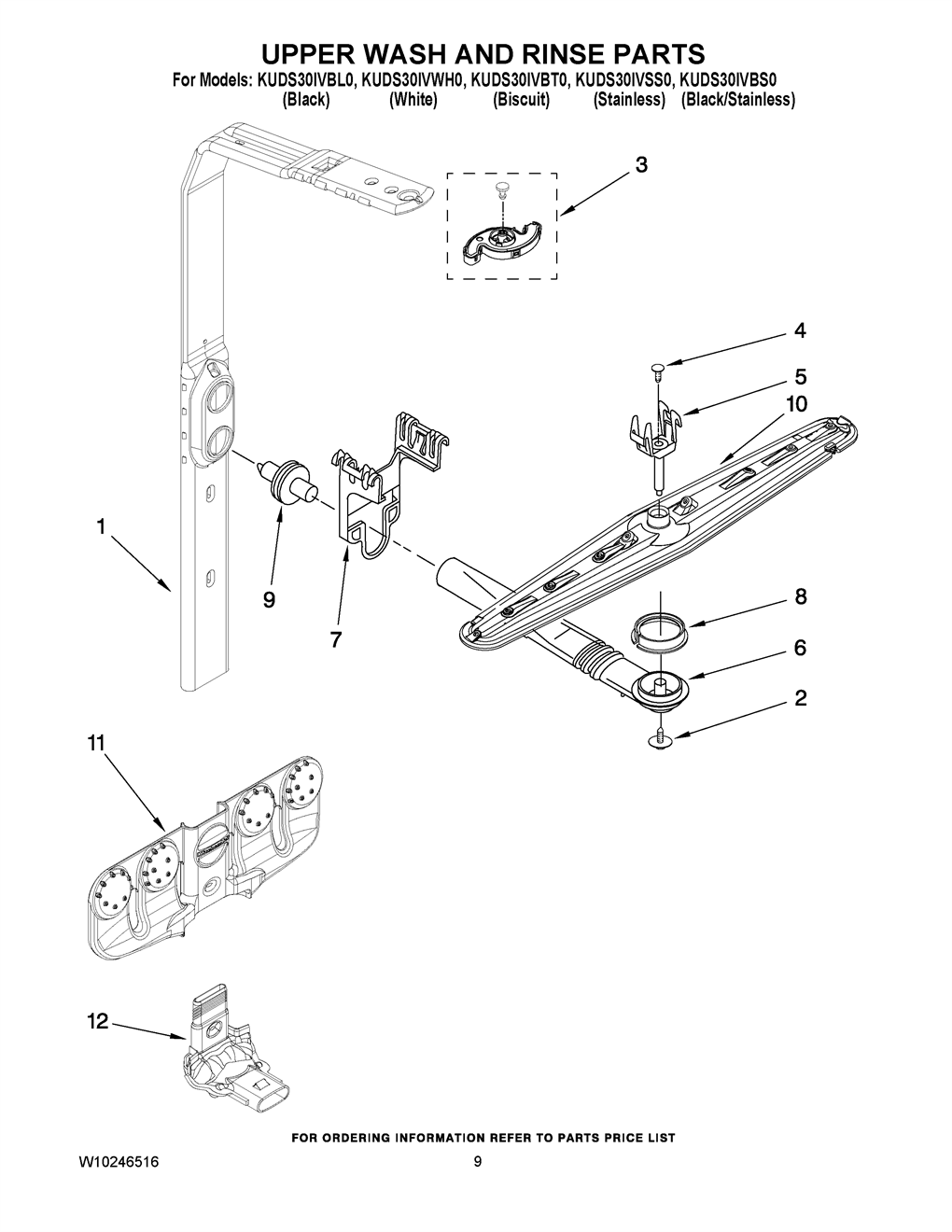 UPPER WASH AND RINSE PARTS

For Models: KUDS30IVBL0, KUDS30IVWH0, KUDS30IVBT0, KUDS30IVSS0, KUDS30IVBS0
(Black) (White) (Biscuit) (Stainless) (Black/Stainless)

3

4

5

10

1

9

7

8

6

2

11

12

FOR ORDERING INFORMATION REFER TO PARTS PRICE LIST

W10246516

9