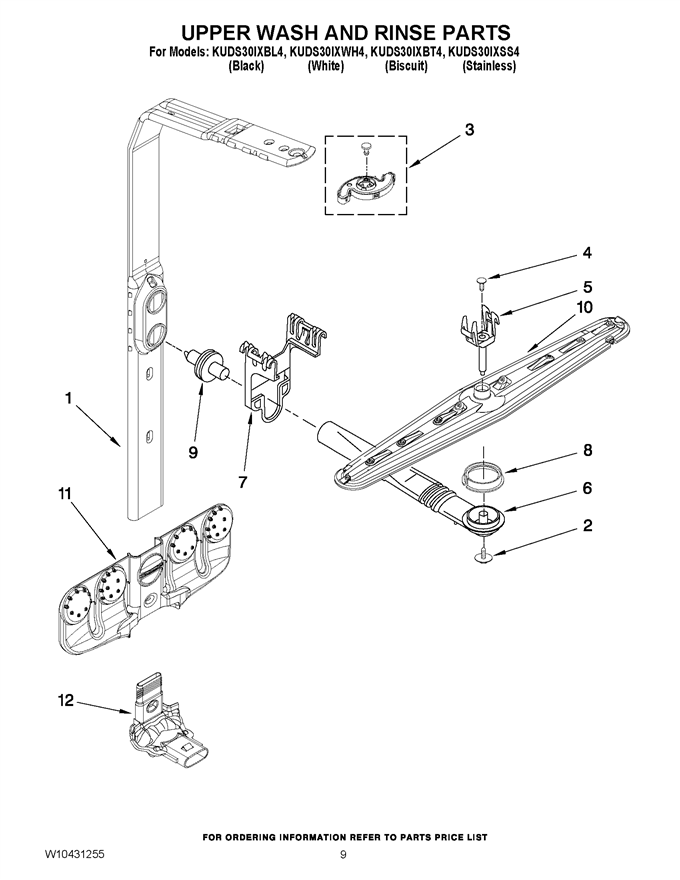 UPPER WASH AND RINSE PARTS
For Models: KUDS30IXBL4, KUDS30IXWH4, KUDS30IXBT4, KUDS30IXSS4
(Black) (White) (Biscuit) (Stainless)

3
4
5
10
1
9
7
8
6
2
11
12

FOR ORDERING INFORMATION REFER TO PARTS PRICE LIST
W10431255
9