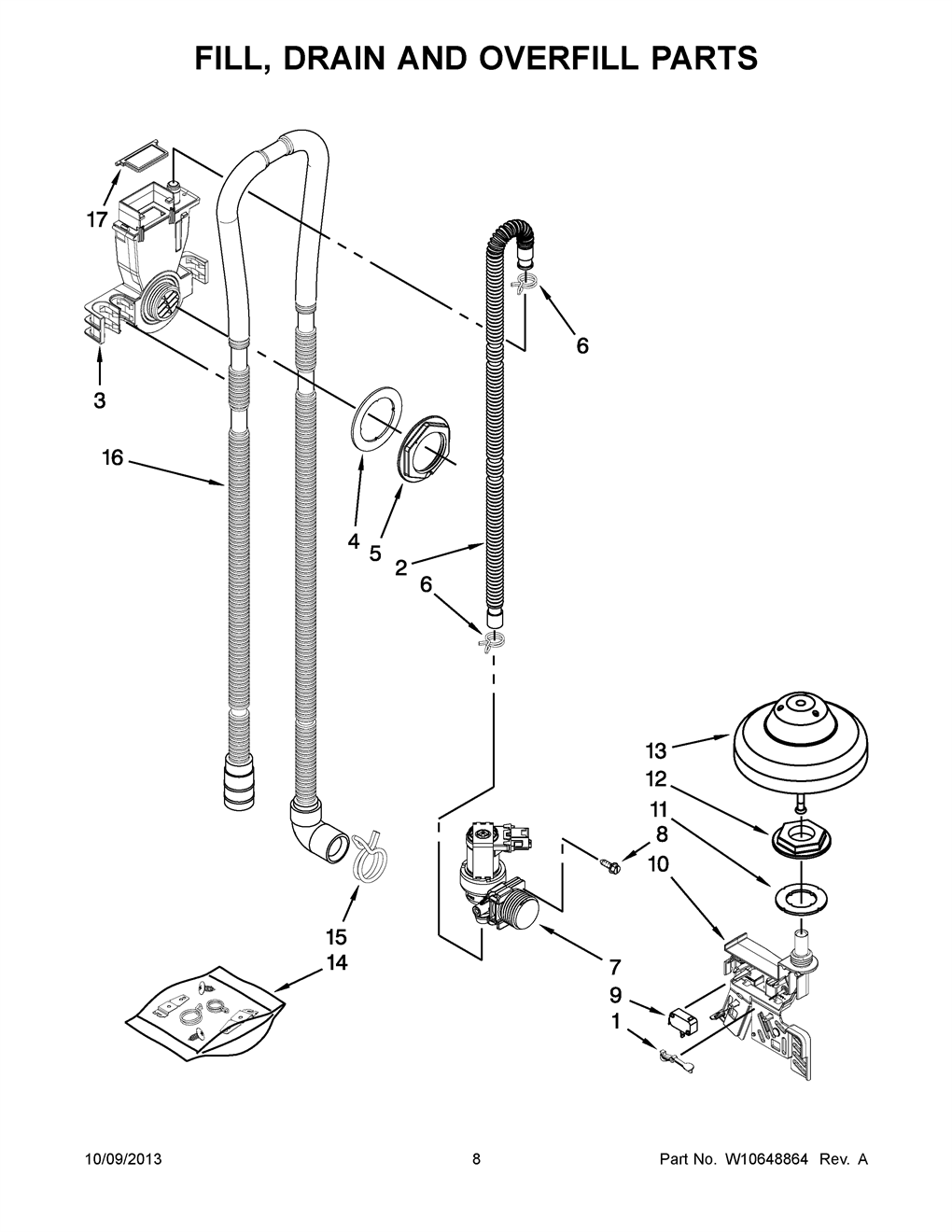 FILL, DRAIN AND OVERFILL PARTS

17

3

16

6

4

5

2

6

13

12

11

8

10

15

14

7

9

1

10/09/2013

8

Part No. W10648864 Rev. A