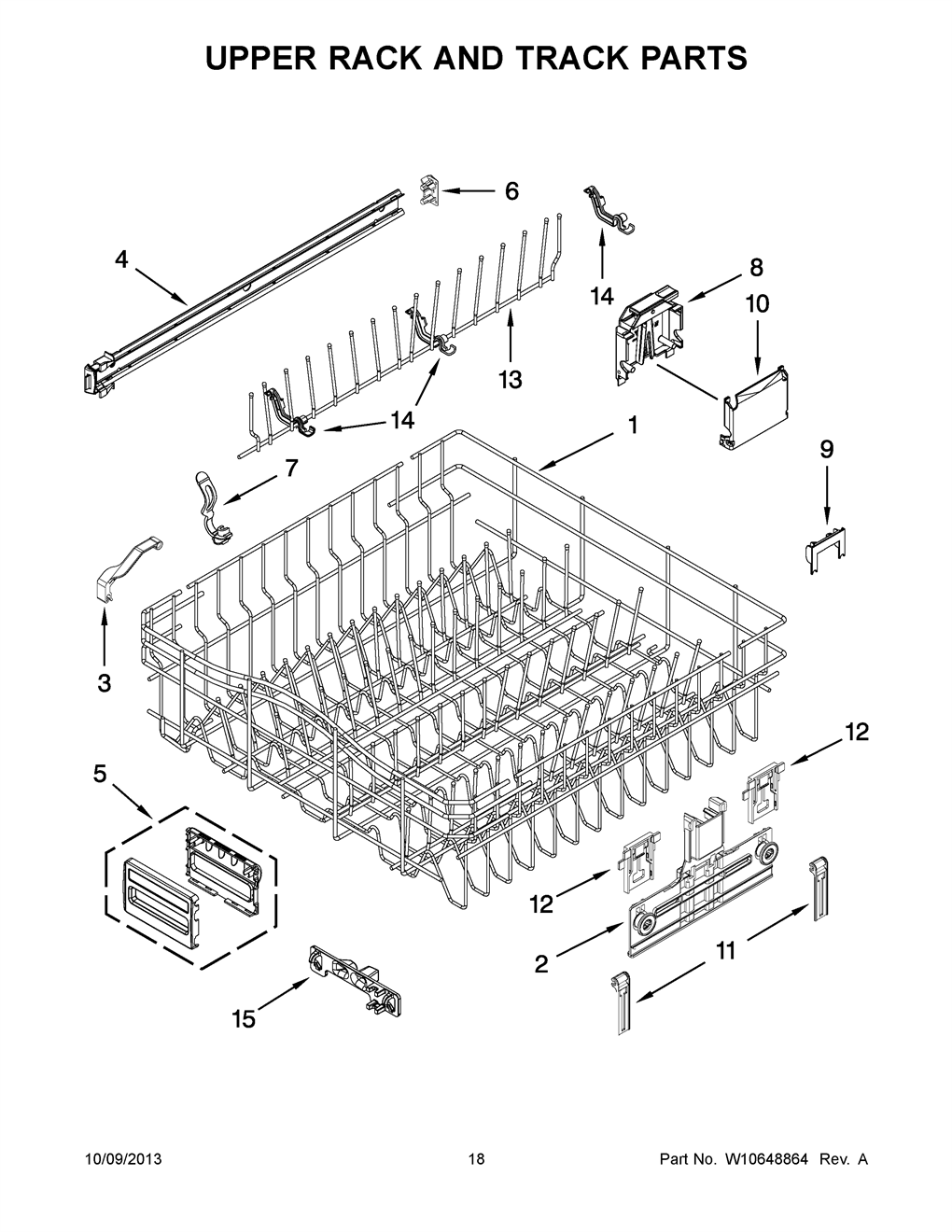 UPPER RACK AND TRACK PARTS

6

4

14

8

10

13

14

1

7

9

3

12

5

12

2

11

15

10/09/2013

18

Part No. W10648864 Rev. A