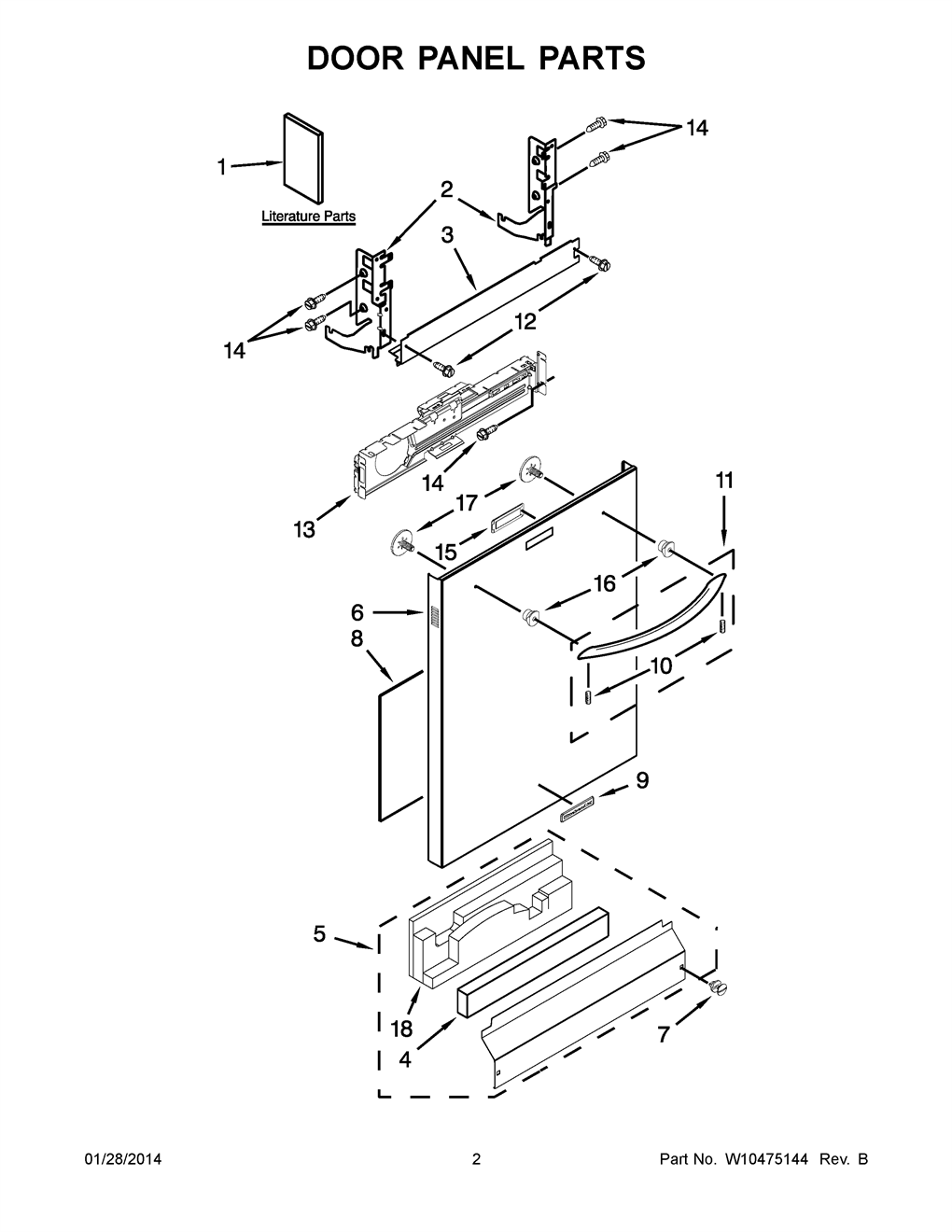 DOOR PANEL PARTS

1
Literature Parts
14
2
3
14
12
14
13
17
15
11
16
6
8
10
9
5
18
4
7

01/28/2014
2
Part No. W10475144 Rev. B