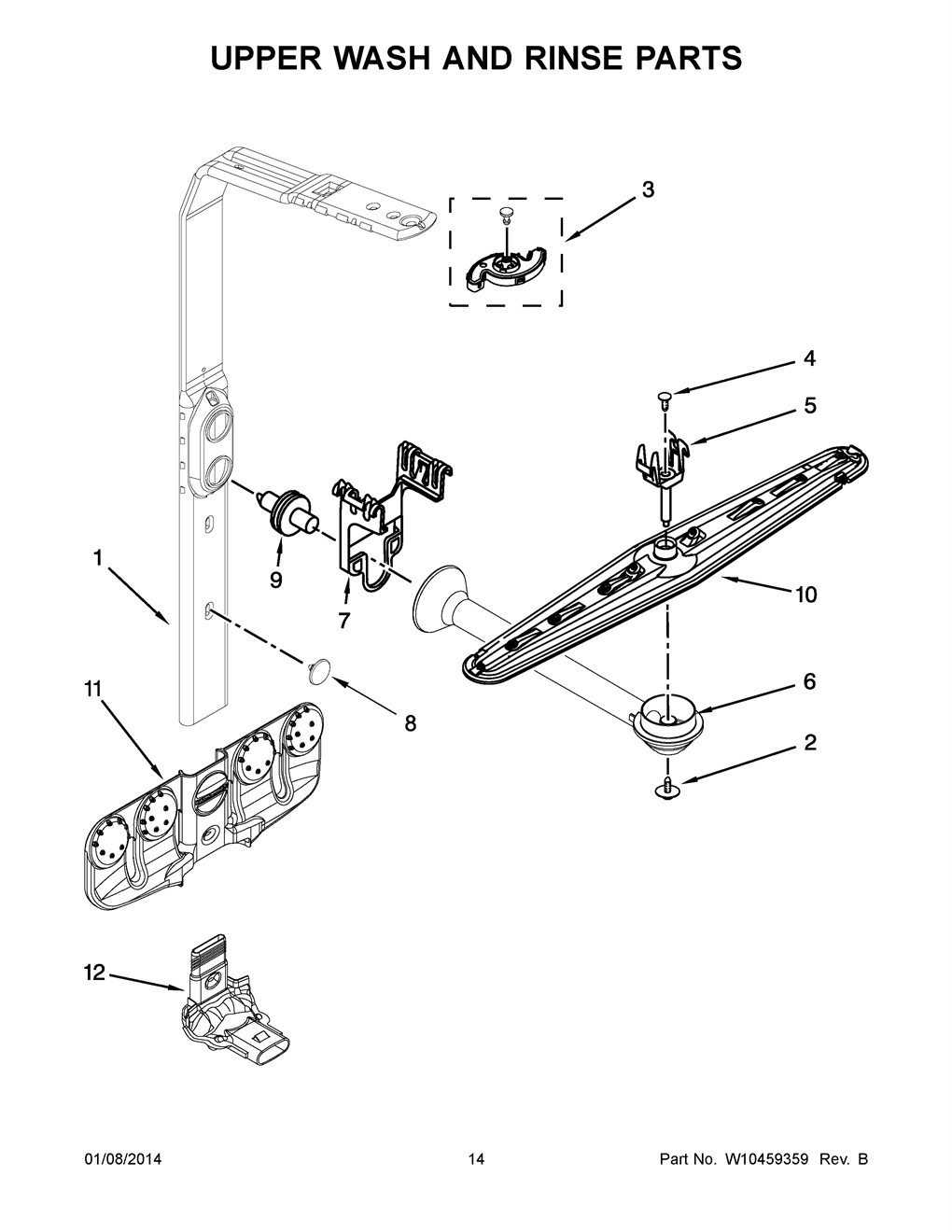 UPPER WASH AND RINSE PARTS

3

4

5

1

9

7

10

11

8

6

2

12

01/08/2014

14

Part No. W10459359 Rev. B