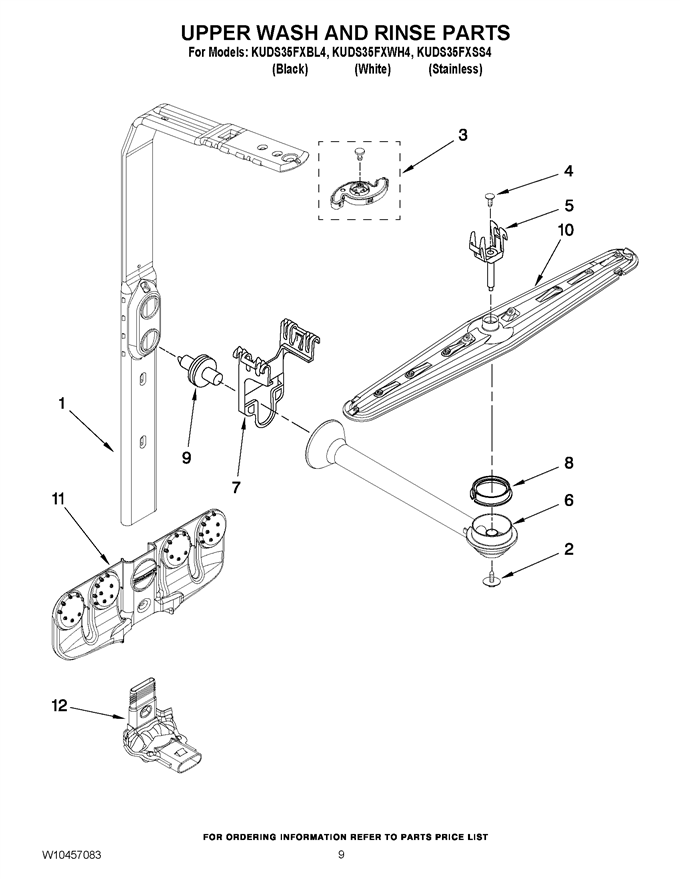 UPPER WASH AND RINSE PARTS
For Models: KUDS35FXBL4, KUDS35FXWH4, KUDS35FXSS4
(Black) (White) (Stainless)

3
4
5
10
1
9
7
8
6
2
11
12

FOR ORDERING INFORMATION REFER TO PARTS PRICE LIST
W10457083 9