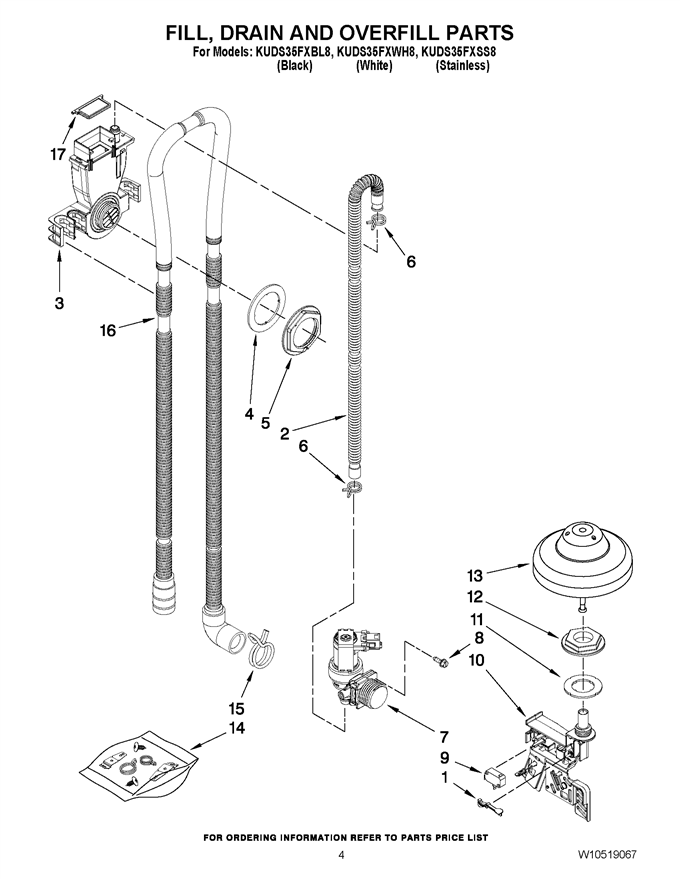 FILL, DRAIN AND OVERFILL PARTS
For Models: KUDS35FXBL8, KUDS35FXWH8, KUDS35FXSS8
(Black) (White) (Stainless)

17
3
16
6
4
5
2
6
13
12
11
8
10
15
14
7
9
1

FOR ORDERING INFORMATION REFER TO PARTS PRICE LIST
4
W10519067