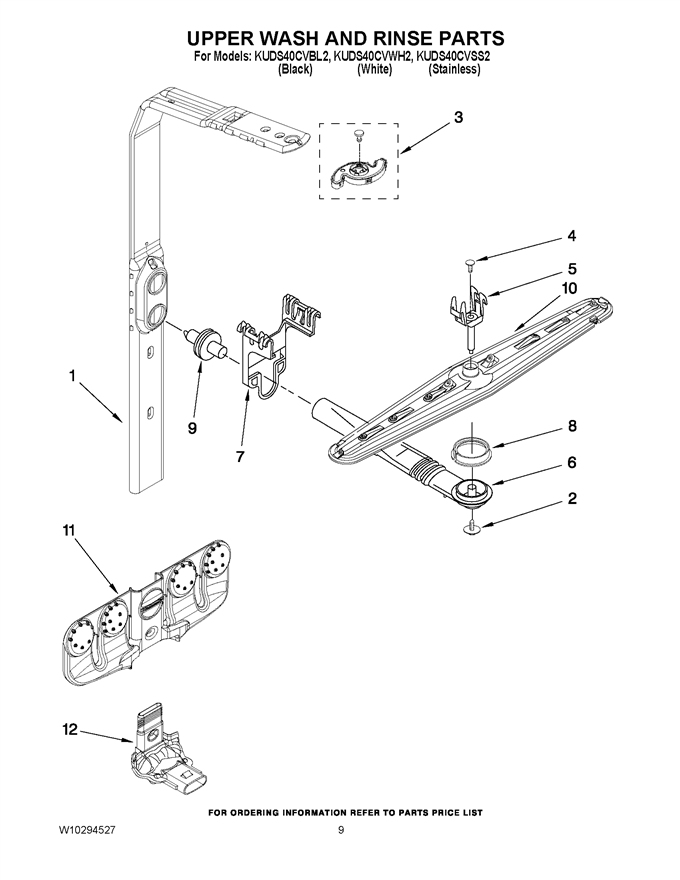 UPPER WASH AND RINSE PARTS
For Models: KUDS40CVBL2, KUDS40CVWH2, KUDS40CVSS2
(Black) (White) (Stainless)

3
4
5
10
1
9
7
8
6
2
11
12

FOR ORDERING INFORMATION REFER TO PARTS PRICE LIST

W10294527 9