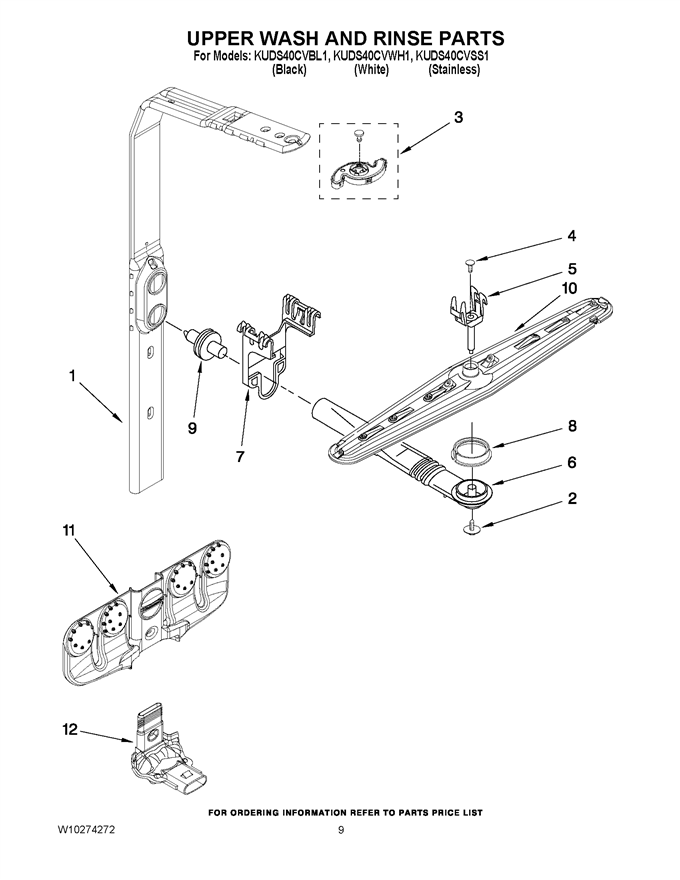 UPPER WASH AND RINSE PARTS
For Models: KUDS40CVBL1, KUDS40CVWH1, KUDS40CVSS1
(Black) (White) (Stainless)

3

4

5

10

1

9

7

8

6

2

11

12

FOR ORDERING INFORMATION REFER TO PARTS PRICE LIST

W10274272

9