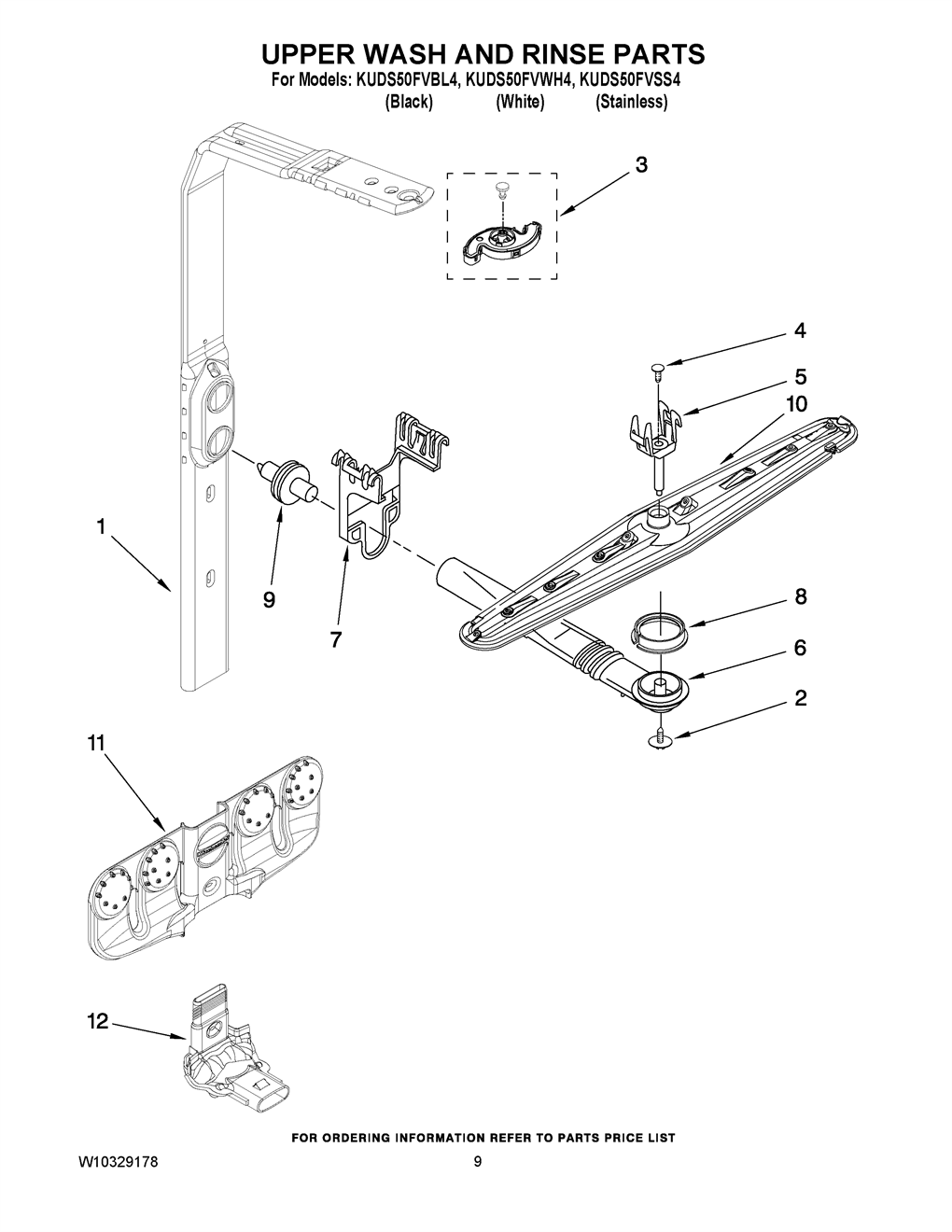 UPPER WASH AND RINSE PARTS
For Models: KUDS50FVBL4, KUDS50FVWH4, KUDS50FVSS4
(Black) (White) (Stainless)

3
4
5
10
1
9
7
8
6
2
11
12

FOR ORDERING INFORMATION REFER TO PARTS PRICE LIST
W10329178
9