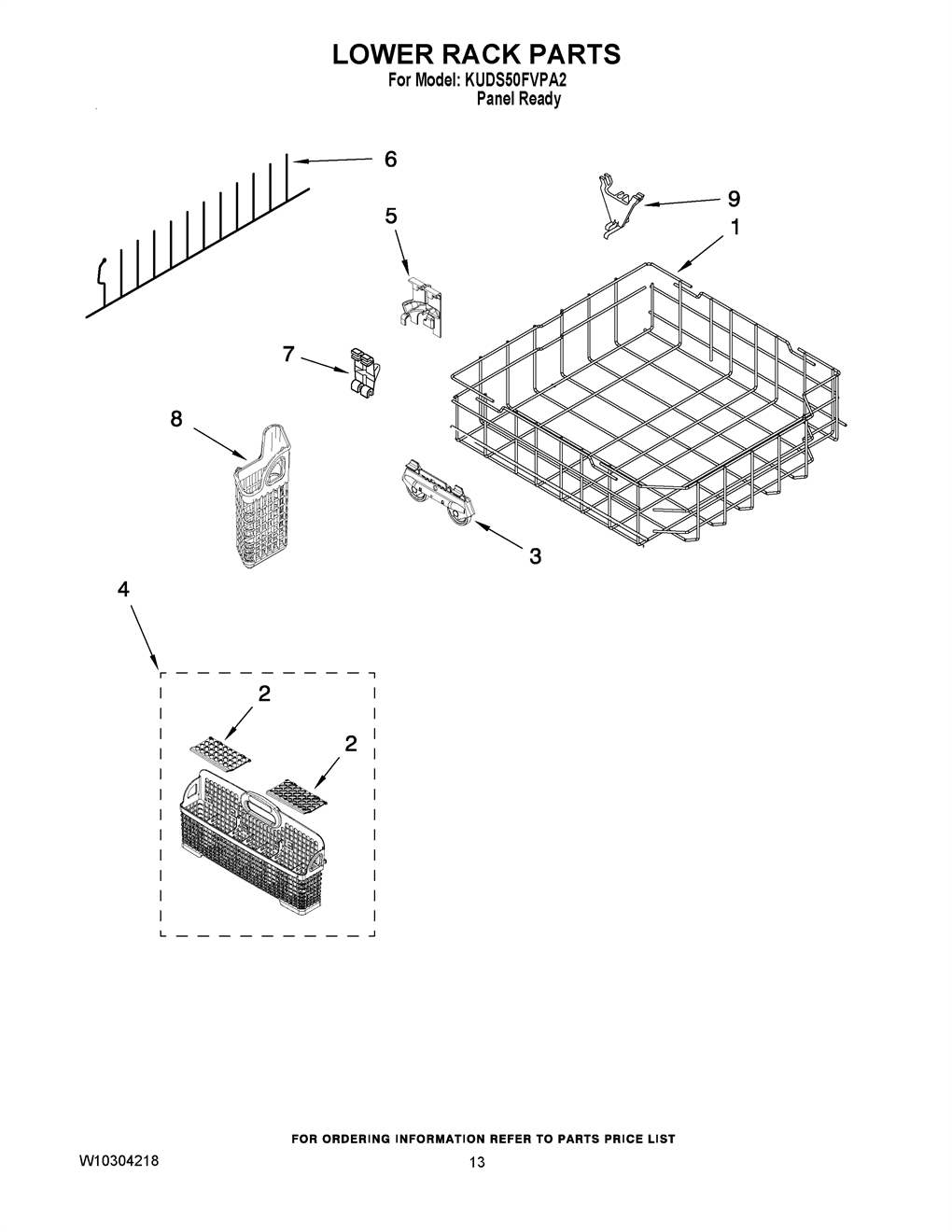 LOWER RACK PARTS
For Model: KUDS50FVPA2
Panel Ready

6
9
5
1
7
8
3
4
2
2

FOR ORDERING INFORMATION REFER TO PARTS PRICE LIST
W10304218
13