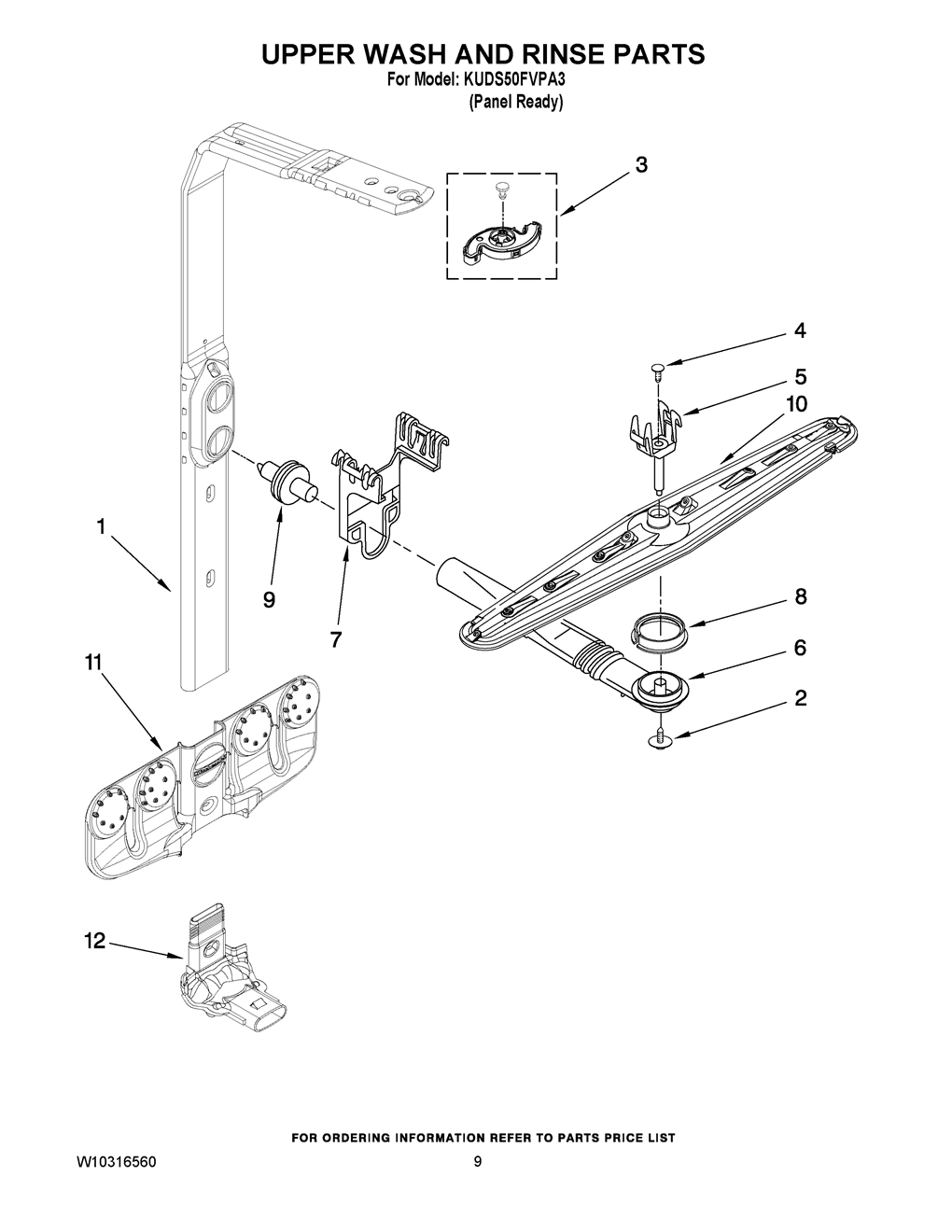 UPPER WASH AND RINSE PARTS
For Model: KUDS50FVPA3
(Panel Ready)

3

4

5

10

1

9

7

8

6

2

11

12

FOR ORDERING INFORMATION REFER TO PARTS PRICE LIST

W10316560

9