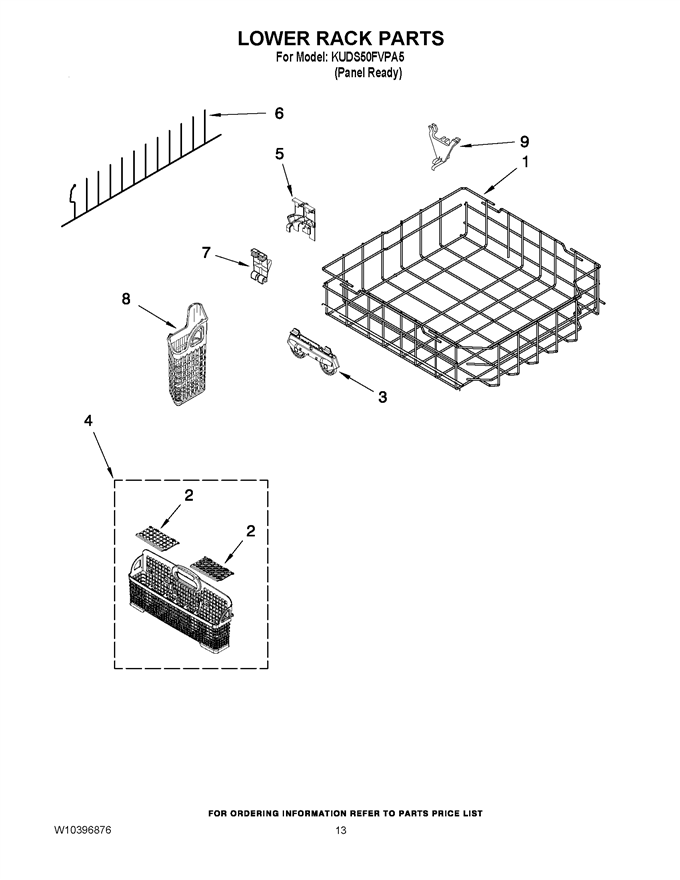 LOWER RACK PARTS
For Model: KUDS50FVPA5
(Panel Ready)

6

9

5

1

7

8

3

4

2

2

FOR ORDERING INFORMATION REFER TO PARTS PRICE LIST

W10396876

13