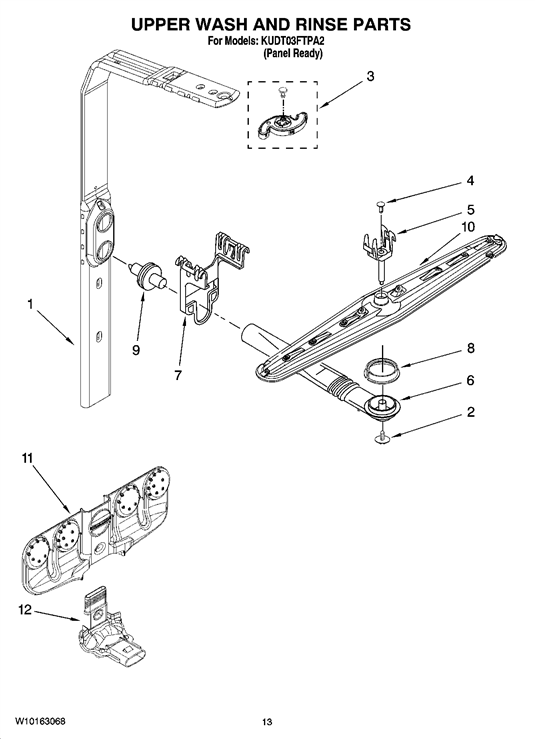 UPPER WASH AND RINSE PARTS
For Models: KUDT03FTPA2
(Panel Ready)

3

4

5

10

1

9

7

8

6

2

11

12

W10163068

13