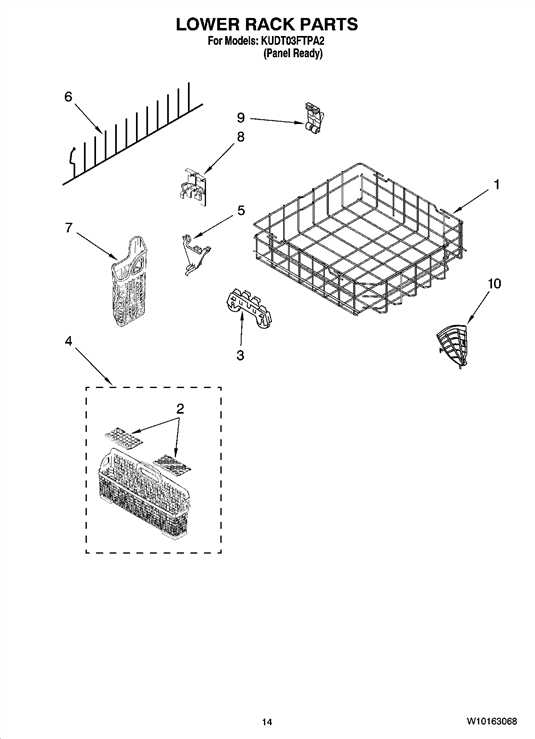 LOWER RACK PARTS
For Models: KUDT03FTPA2
(Panel Ready)

6
9
8
1
7
5
10
3
4
2

14
W10163068