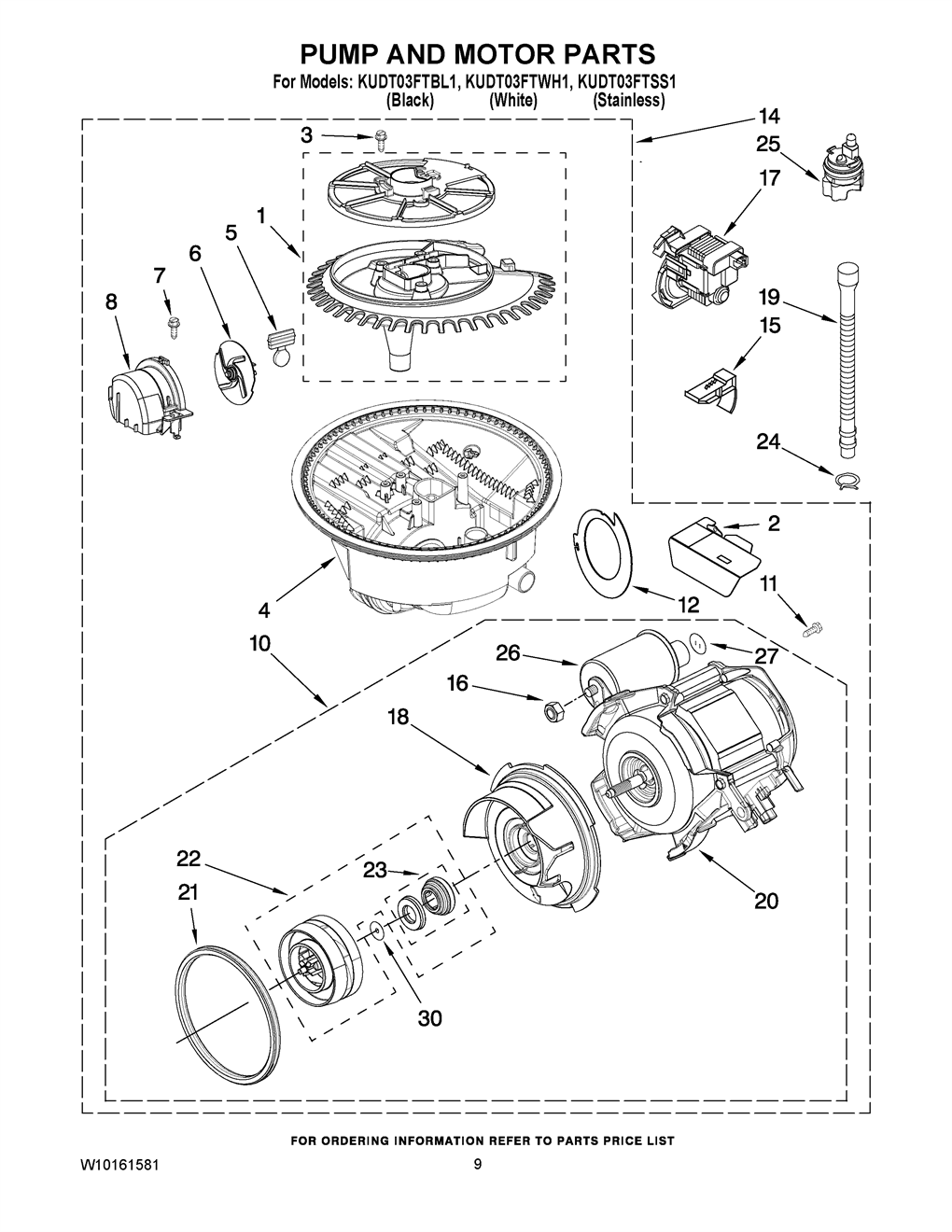 PUMP AND MOTOR PARTS

For Models: KUDT03FTBL1, KUDT03FTWH1, KUDT03FTSS1
(Black) (White) (Stainless)

3
14
25
17
1
5
6
7
8
19
15
24
2
11
12
4
10
26
27
16
18
22
23
21
20
30

FOR ORDERING INFORMATION REFER TO PARTS PRICE LIST

W10161581

9