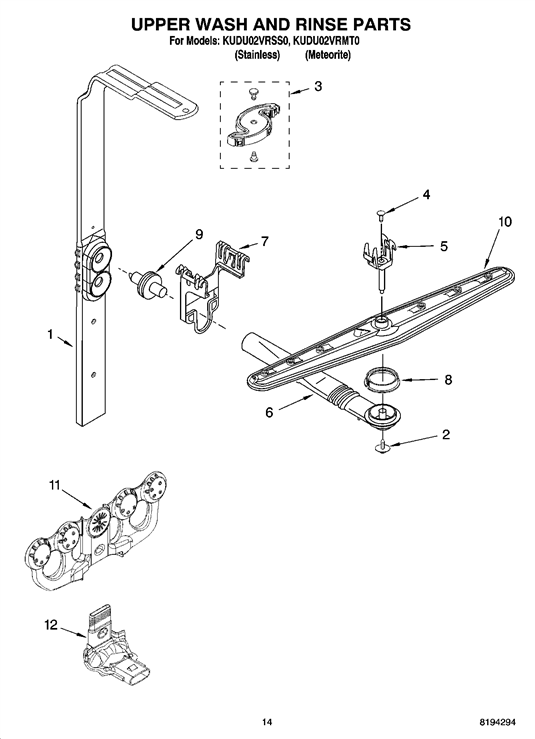 UPPER WASH AND RINSE PARTS
For Models: KUDU02VRSS0, KUDU02VRMT0
(Stainless) (Meteorite)

3
4
10
9
7
5
1
8
6
2
11
12

14
8194294