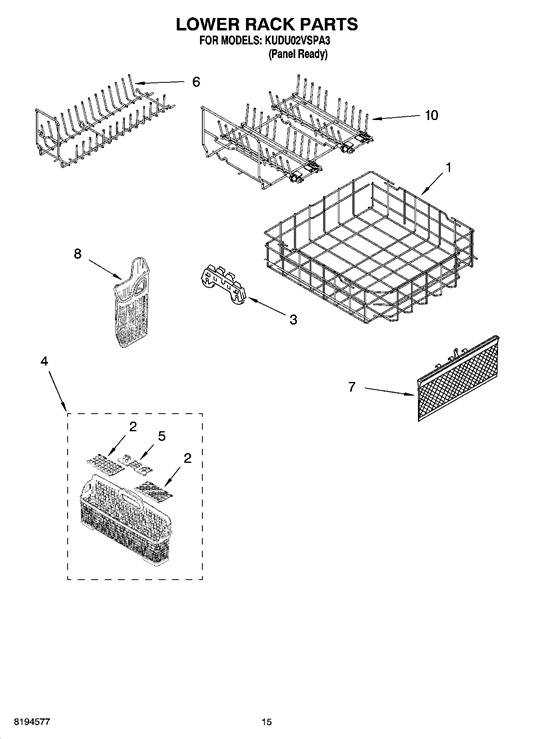 LOWER RACK PARTS
FOR MODELS: KUDU02VSPA3
(Panel Ready)

6
10
1
8
3
4
7
2
5
2

8194577
15