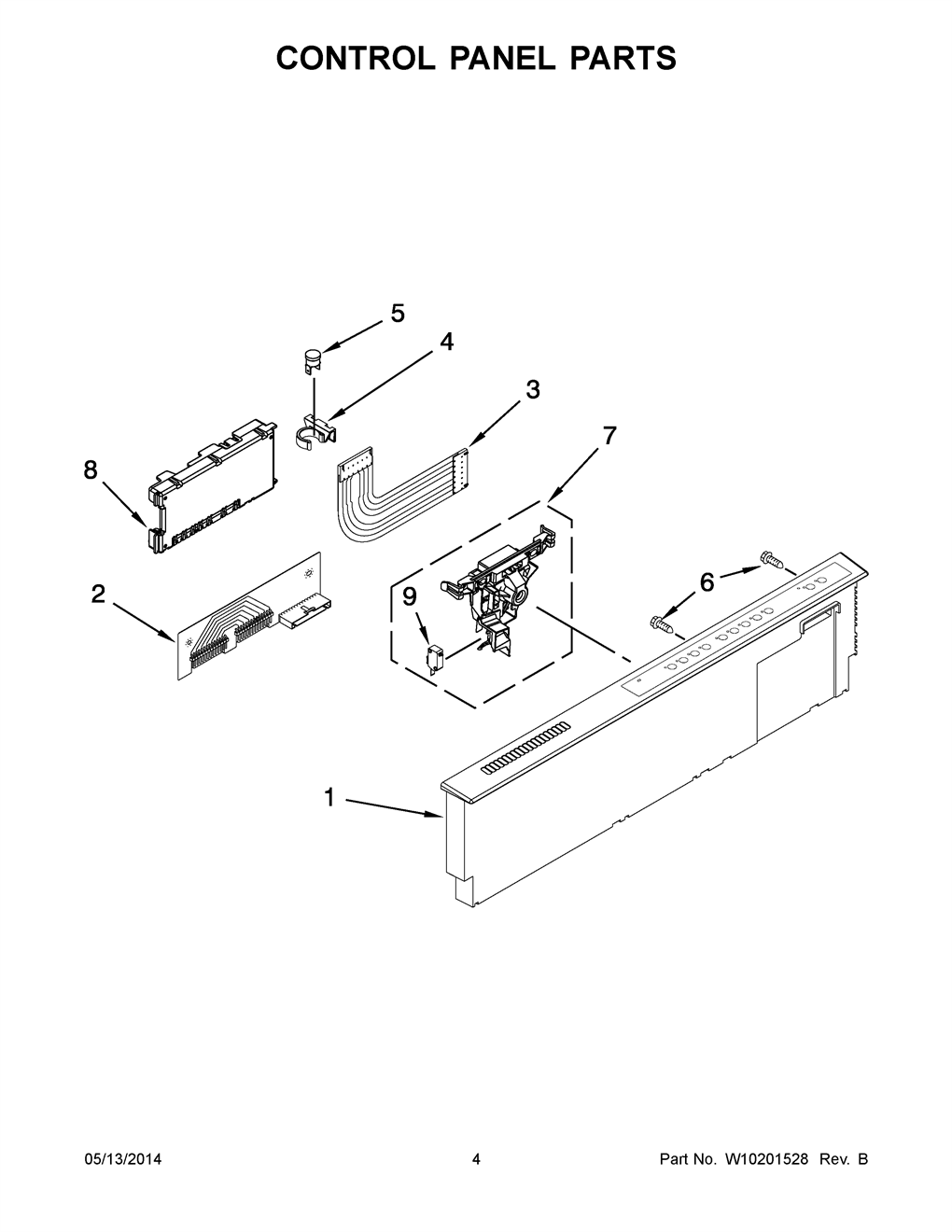 CONTROL PANEL PARTS

5
4
3
7
8
2
9
6
1

05/13/2014
4
Part No. W10201528 Rev. B