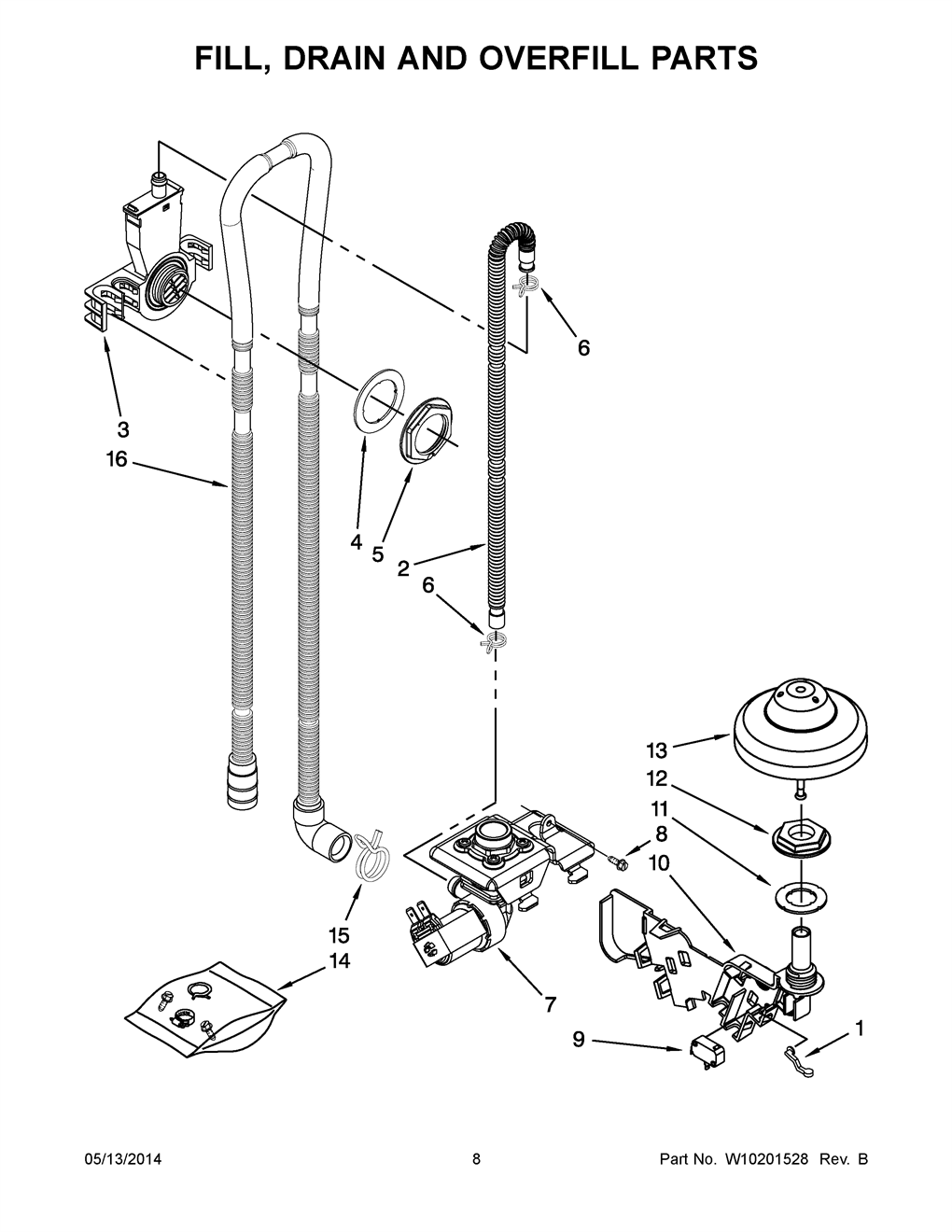 FILL, DRAIN AND OVERFILL PARTS

6

3

16

4

5

2

6

13

12

11

8

10

15

14

7

9

1

05/13/2014

8

Part No. W10201528 Rev. B