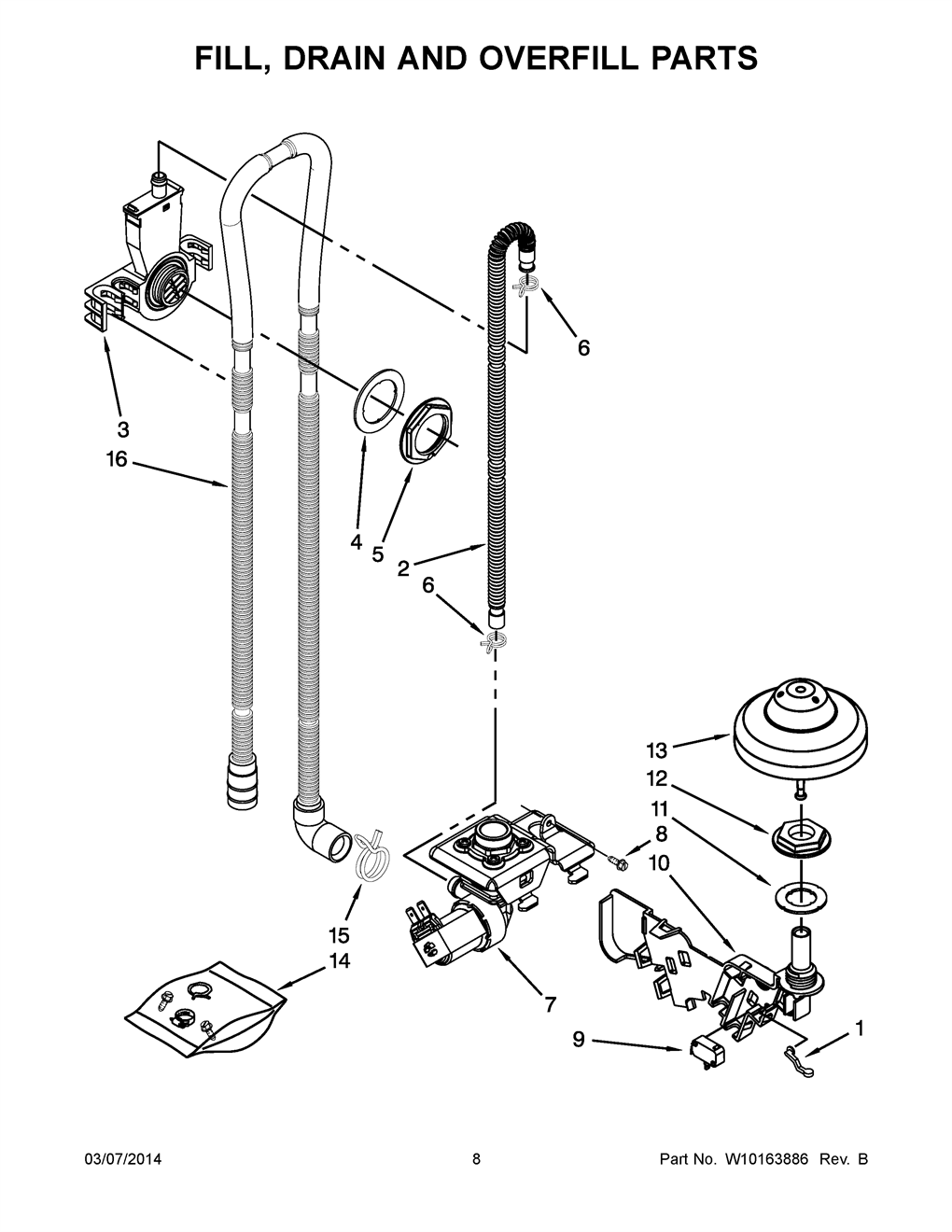 FILL, DRAIN AND OVERFILL PARTS

6

3

16

4

5

2

6

13

12

11

8

10

15

14

7

9

1

03/07/2014

8

Part No. W10163886 Rev. B