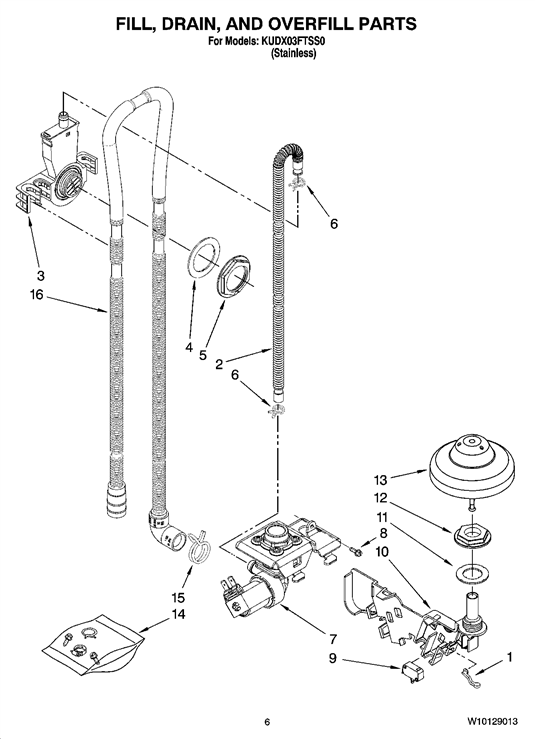 FILL, DRAIN, AND OVERFILL PARTS
For Models: KUDX03FTSS0
(Stainless)

6
3
16
4
5
2
6
13
12
11
8
10
15
14
7
9
1

6

W10129013