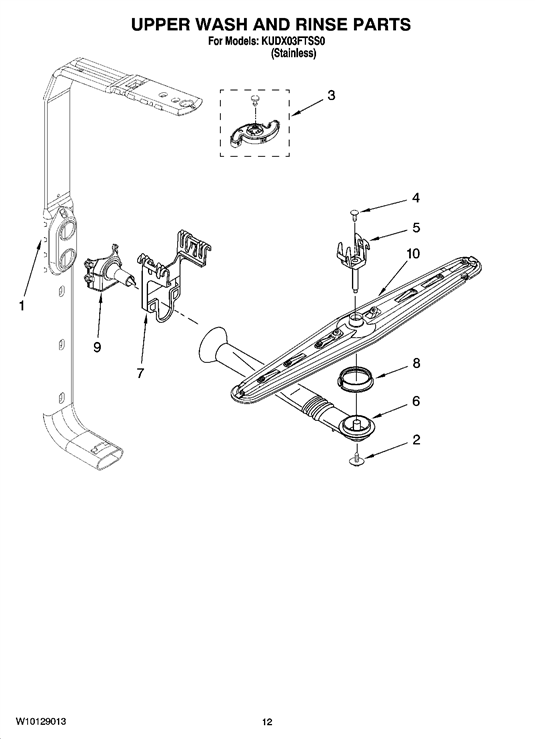 UPPER WASH AND RINSE PARTS
For Models: KUDX03FTSS0
(Stainless)

3

4

5

10

1

9

7

8

6

2

W10129013

12