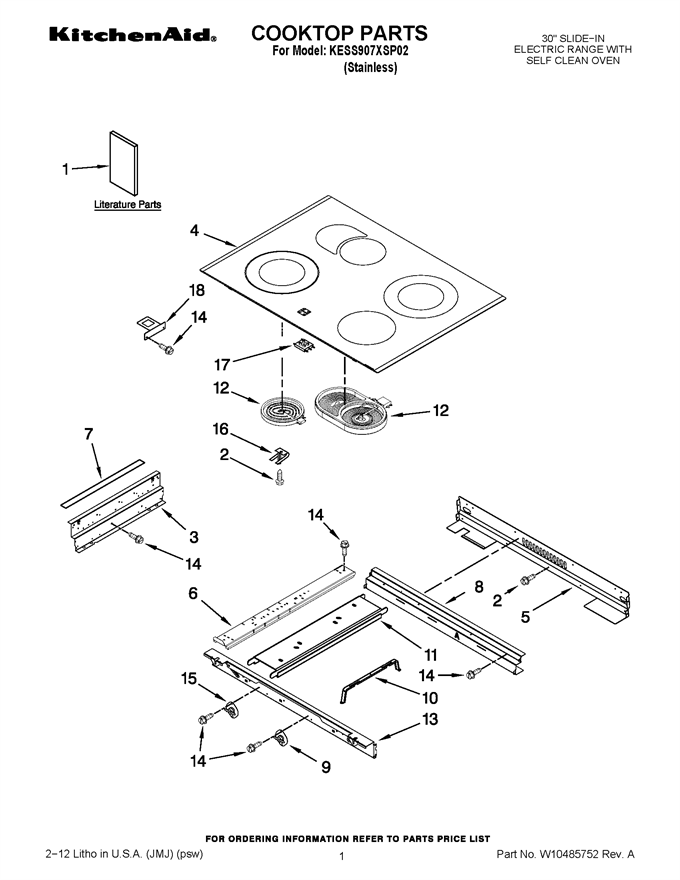 KitchenAid®

COOKTOP PARTS
For Model: KESS907XSP02
(Stainless)

30" SLIDE–IN
ELECTRIC RANGE WITH
SELF CLEAN OVEN

1
Literature Parts
4
18
14
17
12
12
16
2
7
3
14
14
6
8
2
5
11
14
10
15
13
14
9

FOR ORDERING INFORMATION REFER TO PARTS PRICE LIST

2–12 Litho in U.S.A. (JMJ) (psw)

1

Part No. W10485752 Rev. A