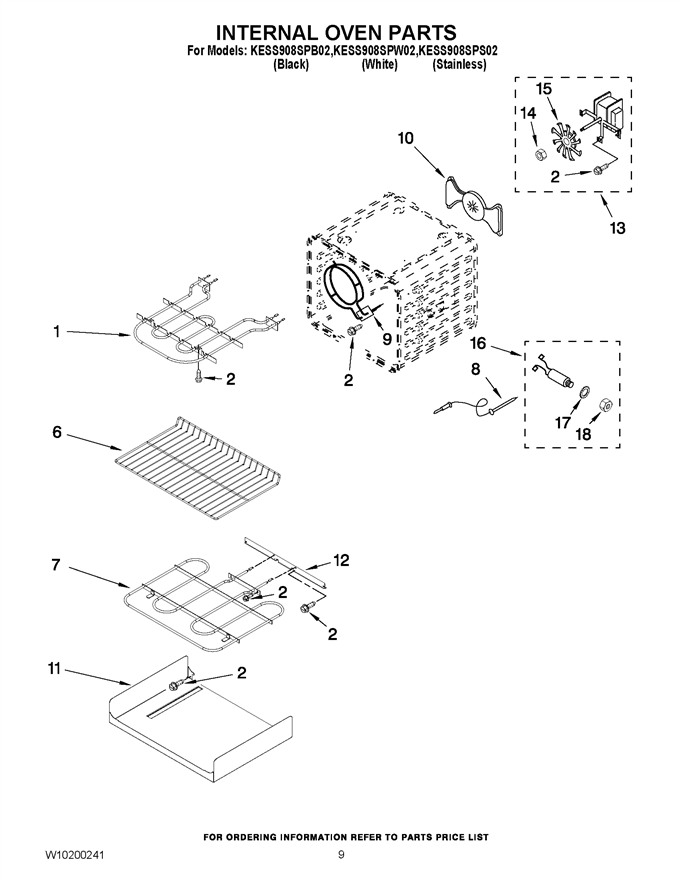 INTERNAL OVEN PARTS
For Models: KESS908SPB02,KESS908SPW02,KESS908SPS02
(Black) (White) (Stainless)

15
14
10
2
13
1
9
2
2
16
8
17
18
6
7
12
2
2
11
2

FOR ORDERING INFORMATION REFER TO PARTS PRICE LIST

W10200241 9