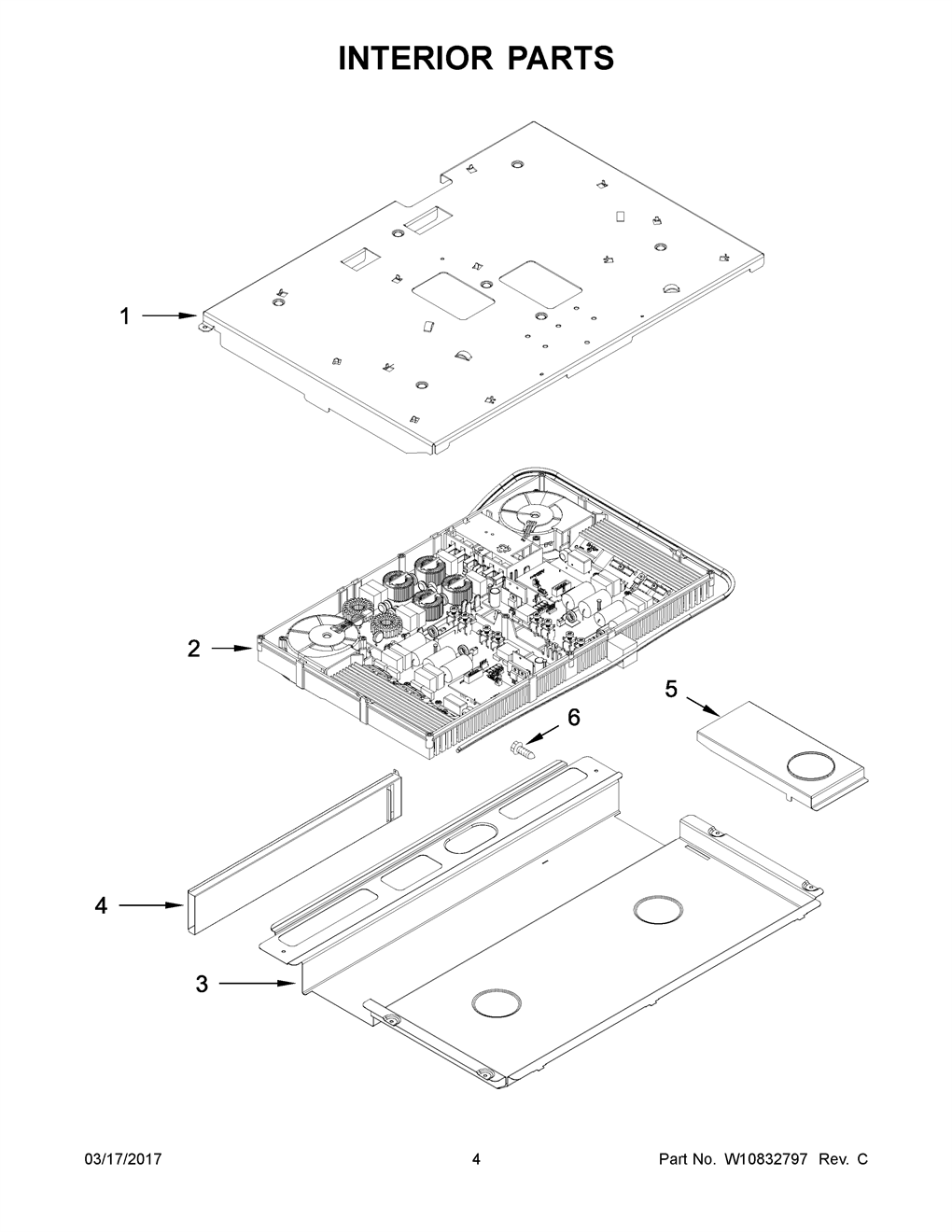 INTERIOR PARTS

1

2

5

6

4

3

03/17/2017

4

Part No. W10832797 Rev. C