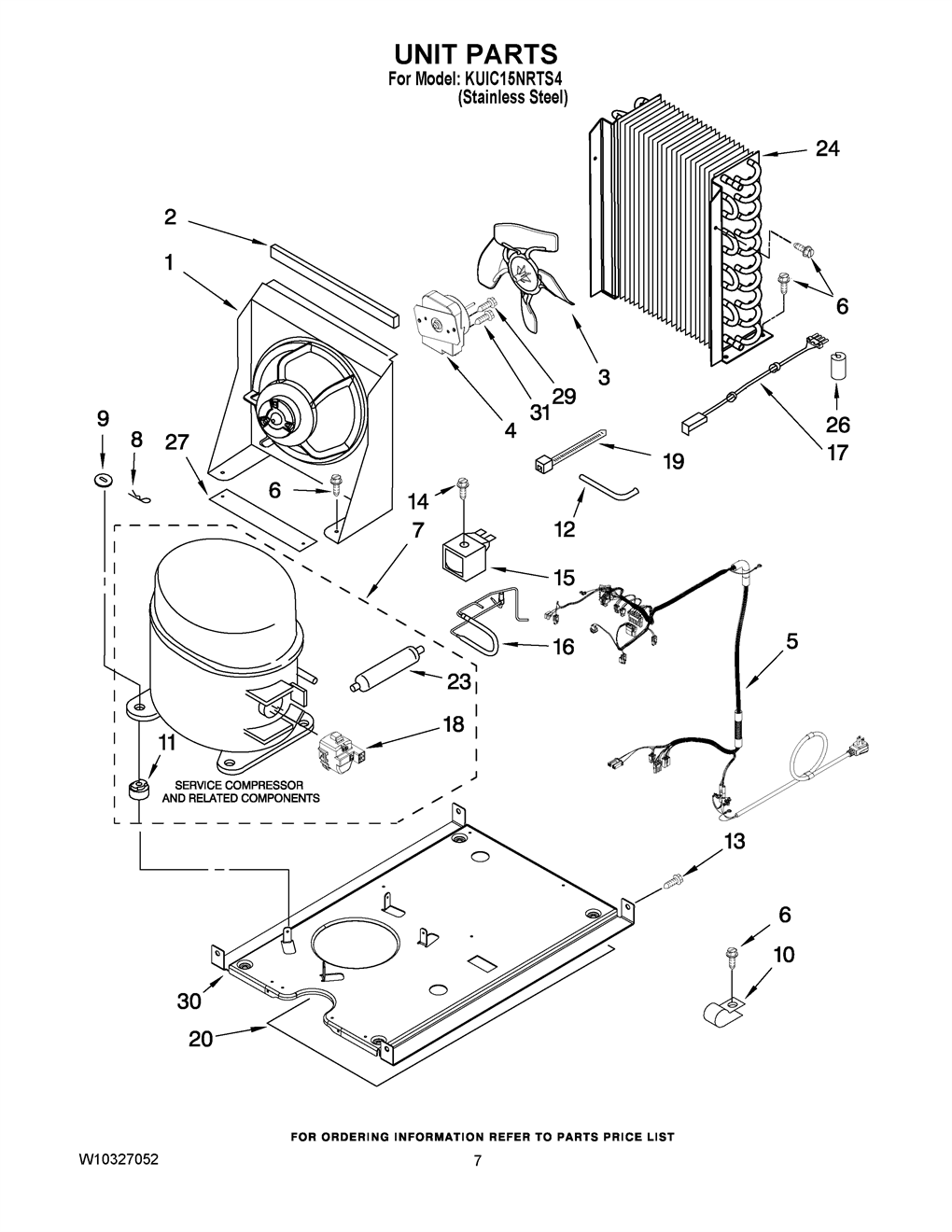 UNIT PARTS
For Model: KUIC15NRTS4
(Stainless Steel)

24
2
1
6
3
29
31
4
26
17
9
8
27
6
19
14
12
7
15
16
5
23
18
11
SERVICE COMPRESSOR AND RELATED COMPONENTS
13
6
10
30
20

FOR ORDERING INFORMATION REFER TO PARTS PRICE LIST

W10327052
7