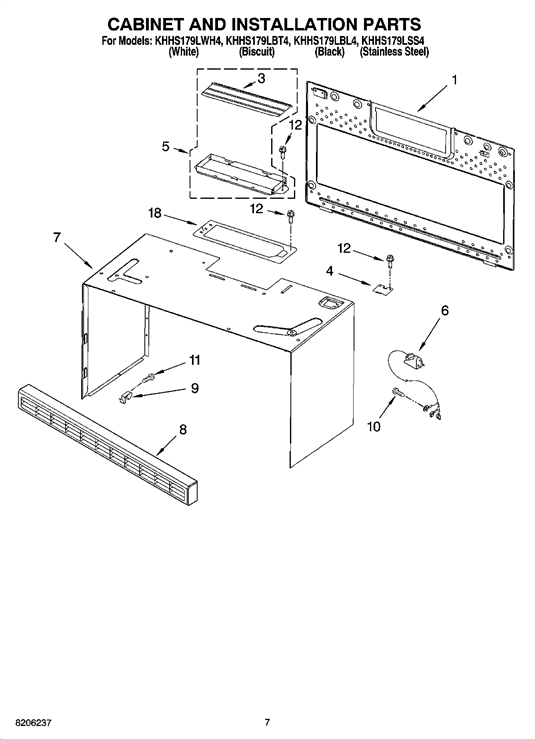 CABINET AND INSTALLATION PARTS
For Models: KHHS179LWH4, KHHS179LBT4, KHHS179LBL4, KHHS179LSS4
(White) (Biscuit) (Black) (Stainless Steel)

3
1
12
5
18
12
7
12
4
6
11
9
10
8

8206237
7