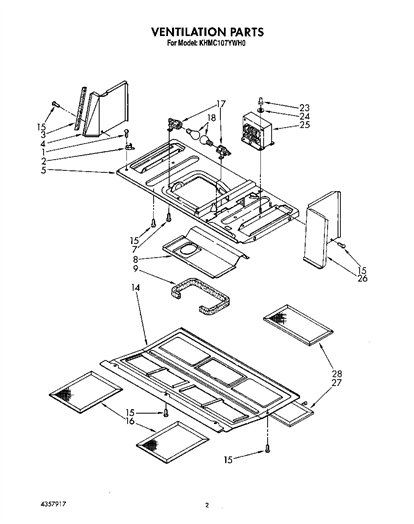 VENTILATION PARTS
For Model: KHMC107YWH0

15
3
4
1
2
5
17
18
23
24
25
15
7
8
9
15
26
14
28
27
15
16
15

4357917
2