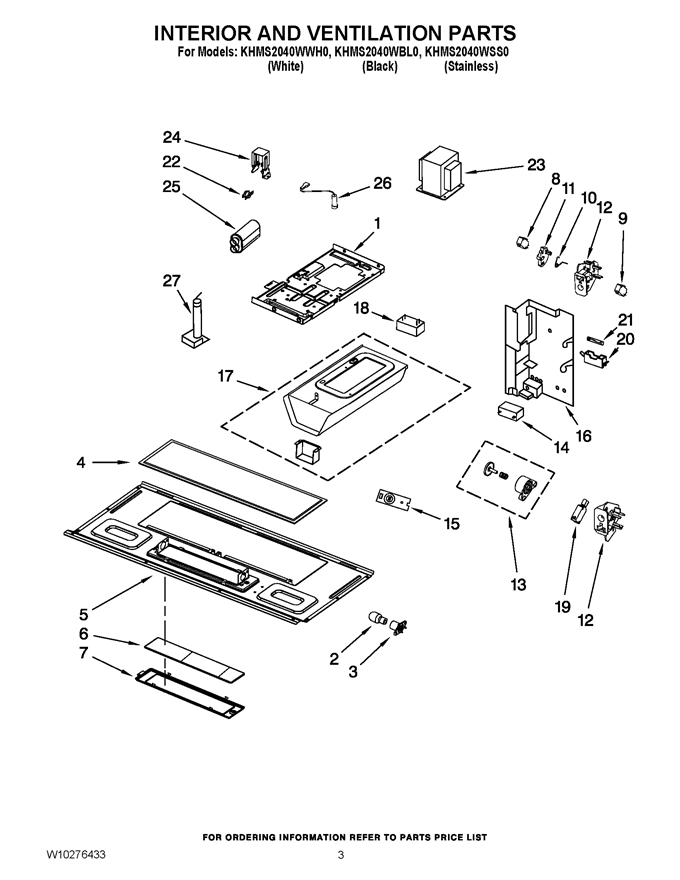 INTERIOR AND VENTILATION PARTS
For Models: KHMS2040WWH0, KHMS2040WBL0, KHMS2040WSS0
(White) (Black) (Stainless)

24
22
25
26
23
8
11
10
12
9
1
27
18
21
20
17
16
14
4
15
13
19
12
5
6
7
2
3

FOR ORDERING INFORMATION REFER TO PARTS PRICE LIST

W10276433

3