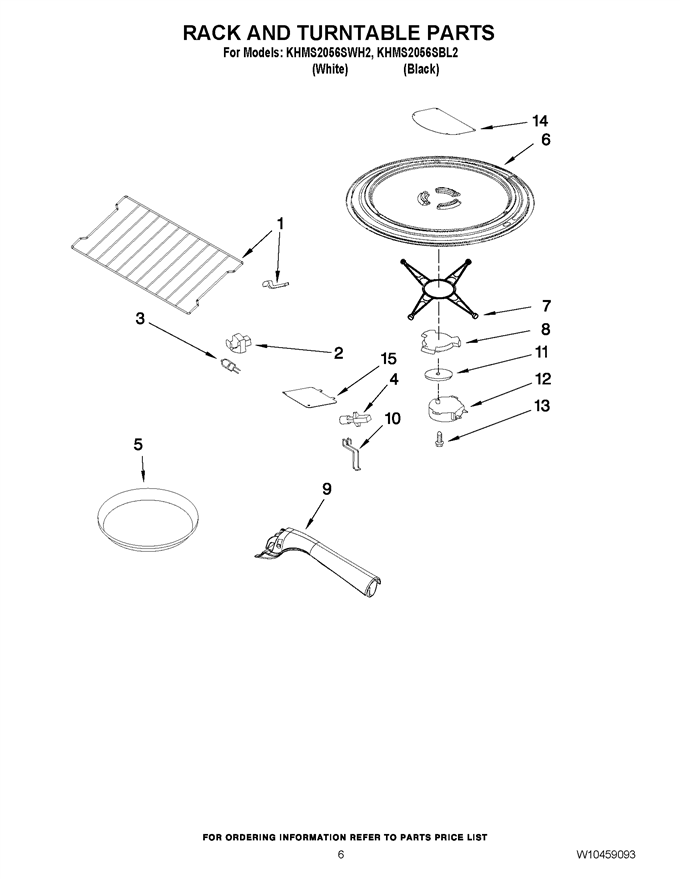 RACK AND TURNTABLE PARTS
For Models: KHMS2056SWH2, KHMS2056SBL2
(White) (Black)

14
6
1
7
3
8
2
11
15
4
12
13
10
5
9

FOR ORDERING INFORMATION REFER TO PARTS PRICE LIST
6
W10459093