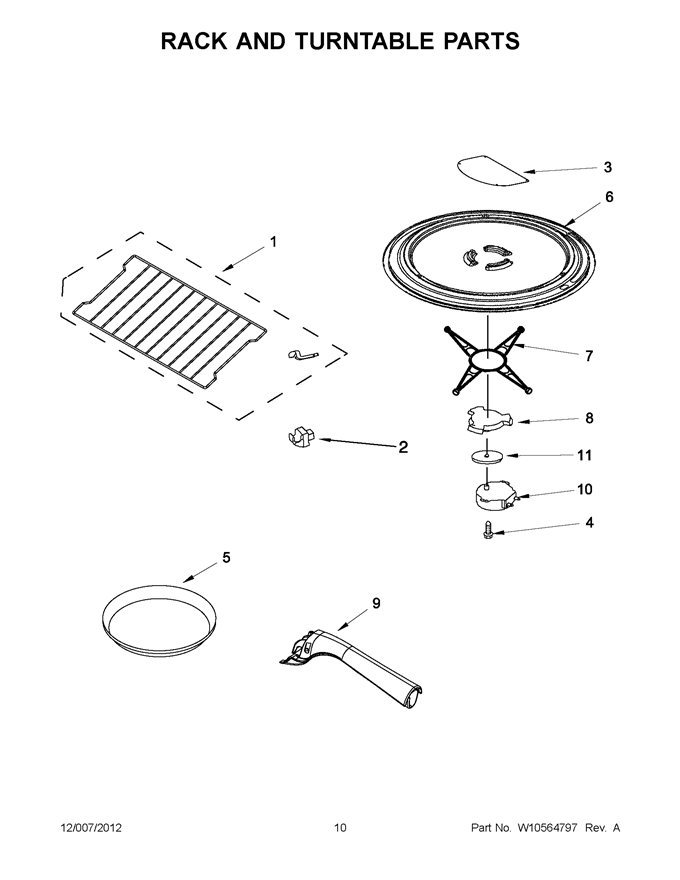 RACK AND TURNTABLE PARTS

3
6
1
7
8
2
11
10
4
5
9

12/007/2012
10
Part No. W10564797 Rev. A