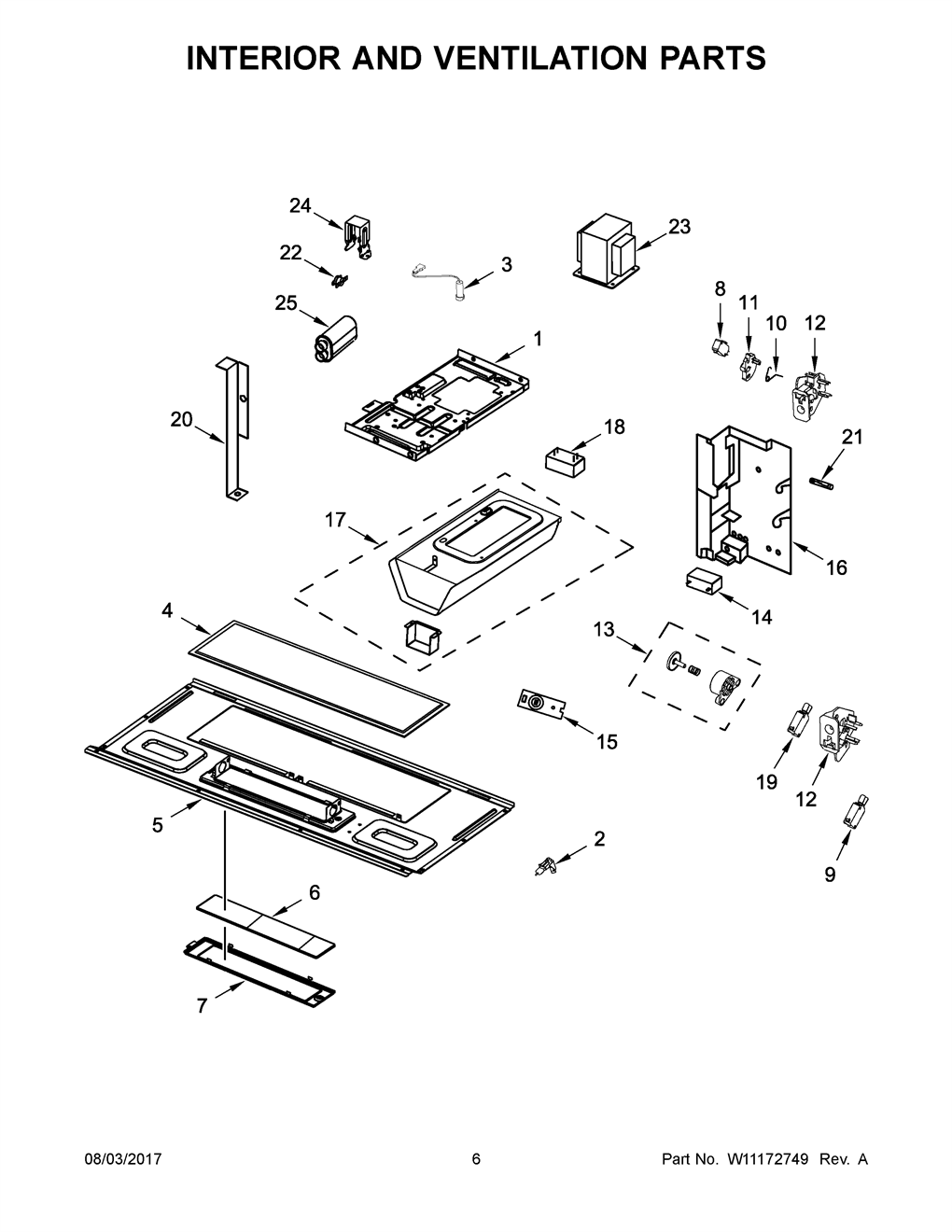 INTERIOR AND VENTILATION PARTS

24
23
22
3
25
8
11
10
12
1
20
18
21
17
16
4
14
13
15
19
12
5
2
9
6
7

08/03/2017
6
Part No. W11172749 Rev. A