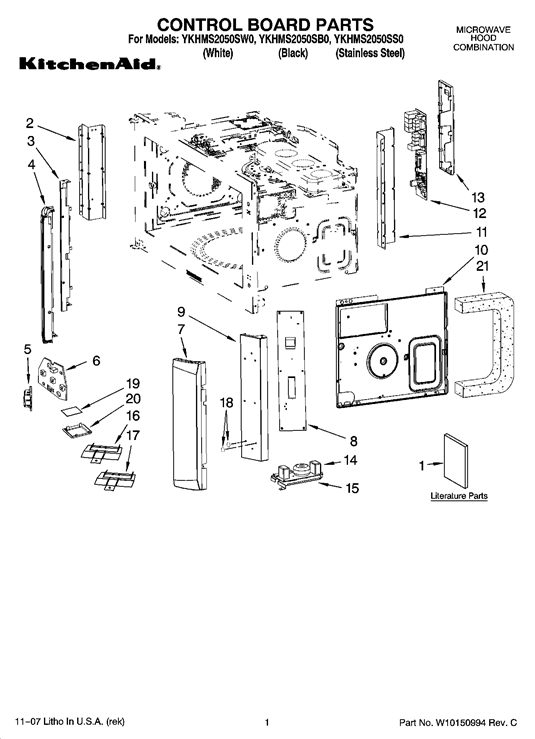 CONTROL BOARD PARTS
For Models: YKHMS2050SW0, YKHMS2050SB0, YKHMS2050SS0
(White) (Black) (Stainless Steel)

MICROWAVE
HOOD
COMBINATION

KitchenAid.

2
3
4
13
12
11
10
21
9
7
5
6
19
20
16
17
18
8
14
15
1

Literature Parts

11–07 Litho In U.S.A. (rek)

1

Part No. W10150994 Rev. C