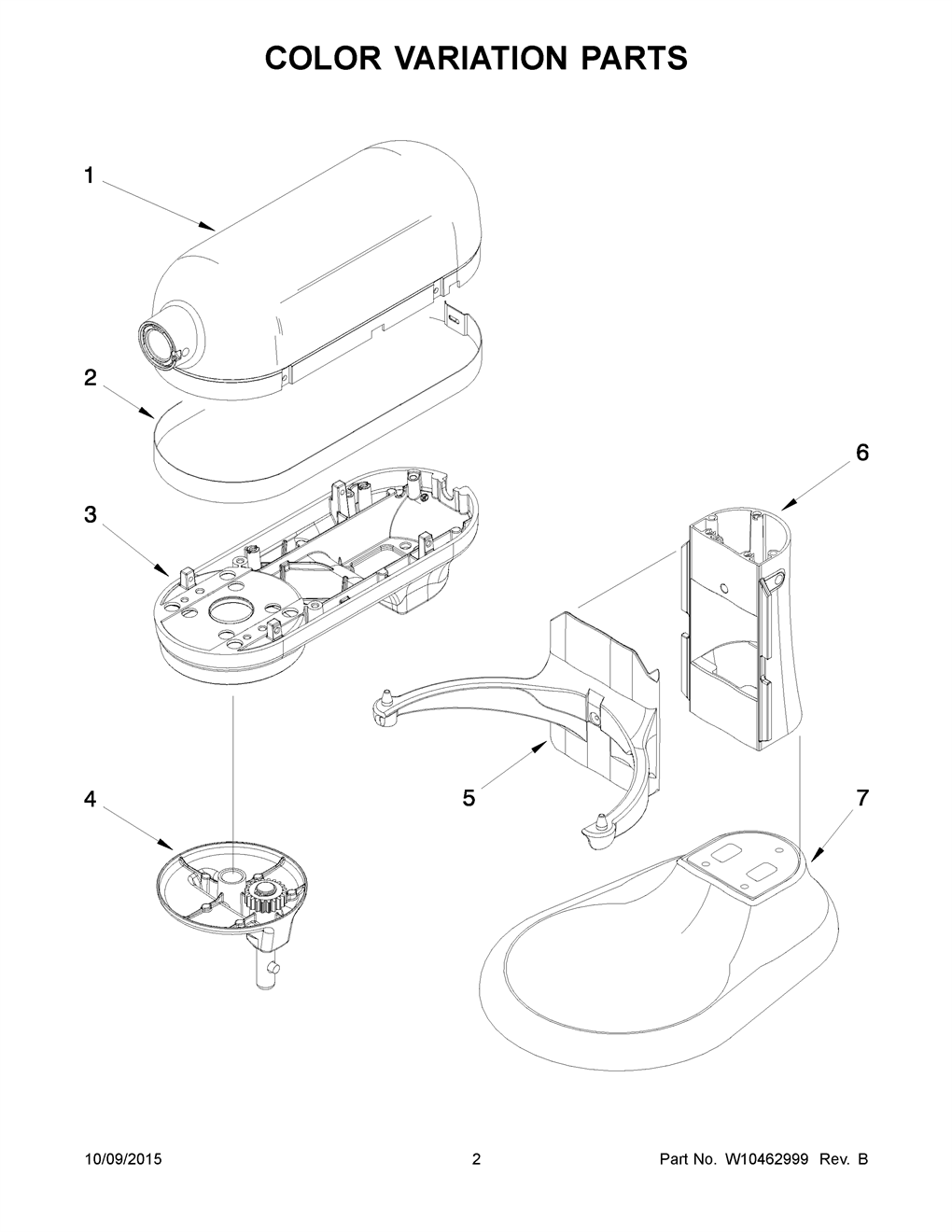 COLOR VARIATION PARTS

1

2

3

6

4

5

7

10/09/2015

2

Part No. W10462999 Rev. B