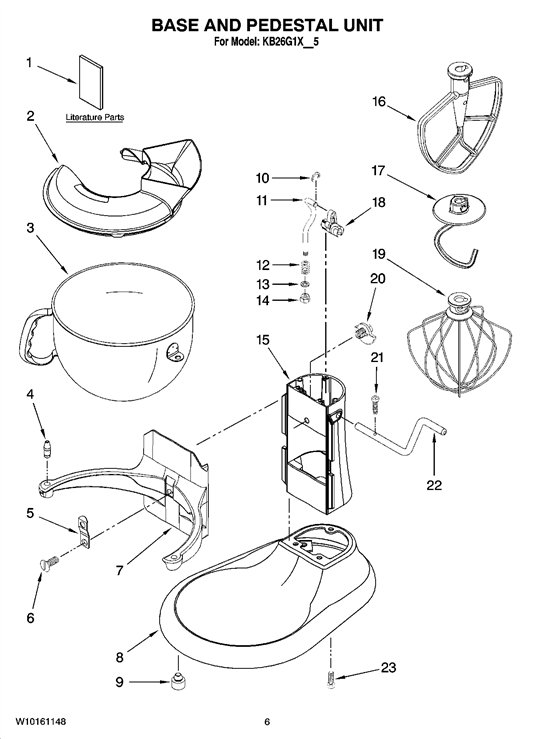 BASE AND PEDESTAL UNIT
For Model: KB26G1X__5

1
Literature Parts
2
3
4
5
6
7
8
9
10
11
12
13
14
15
16
17
18
19
20
21
22
23

W10161148
6