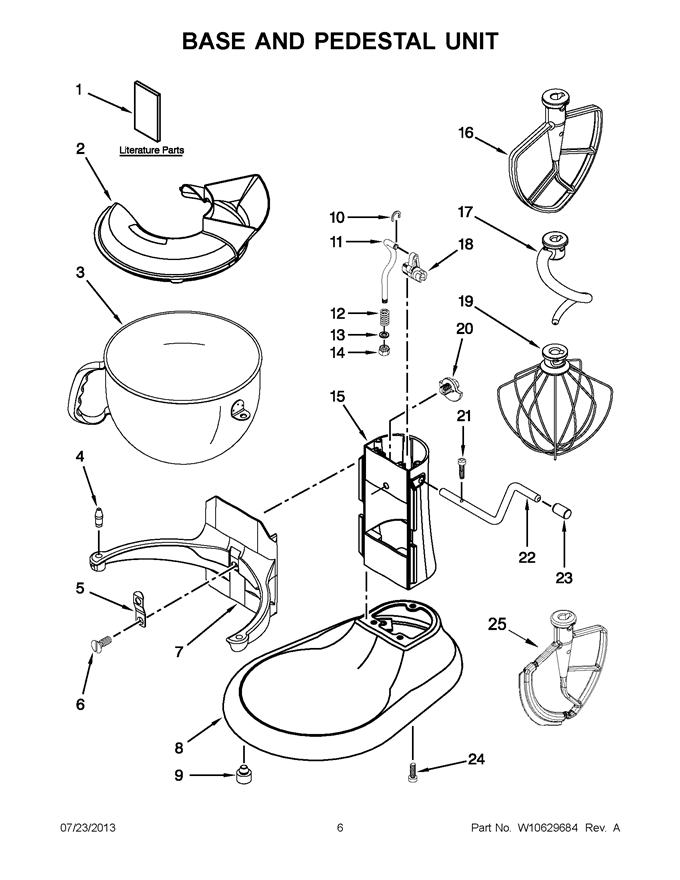 BASE AND PEDESTAL UNIT

1

Literature Parts

2

3

4

5

6

7

8

9

10

11

12

13

14

15

16

17

18

19

20

21

22

23

24

25

07/23/2013

6

Part No. W10629684 Rev. A